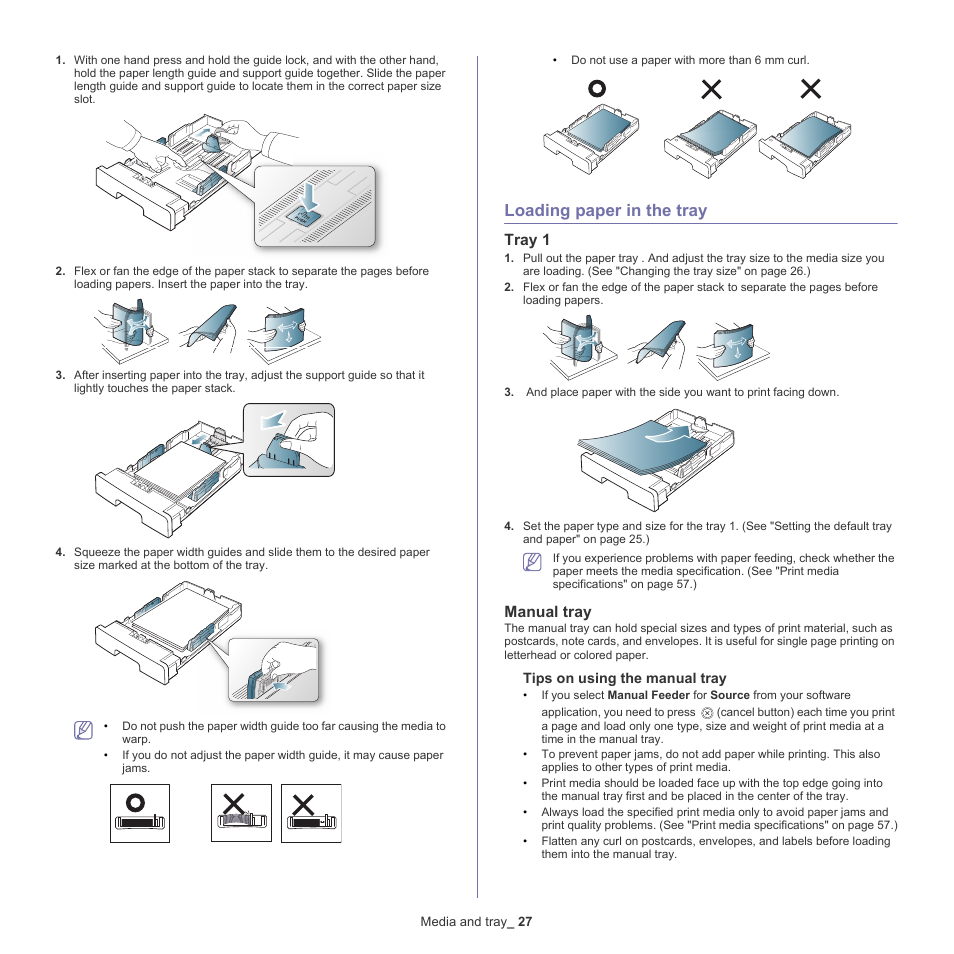 1. With one hand press and hold the guide lock, and with the other hand, hold the paper length guide and support guide together. Slide the paper length guide and support guide to locate them in the correct paper size slot.

2. Flex or fan the edge of the paper stack to separate the pages before loading papers. Insert the paper into the tray.

3. After inserting paper into the tray, adjust the support guide so that it lightly touches the paper stack.

4. Squeeze the paper width guides and slide them to the desired paper size marked at the bottom of the tray.

• Do not push the paper width guide too far causing the media to warp.
• If you do not adjust the paper width guide, it may cause paper jams.

• Do not use a paper with more than 6 mm curl.

Loading paper in the tray

Tray 1

1. Pull out the paper tray . And adjust the tray size to the media size you are loading. (See "Changing the tray size" on page 26.)
2. Flex or fan the edge of the paper stack to separate the pages before loading papers.

3. And place paper with the side you want to print facing down.

4. Set the paper type and size for the tray 1. (See "Setting the default tray and paper" on page 25.)

If you experience problems with paper feeding, check whether the paper meets the media specification. (See "Print media specifications" on page 57.)

Manual tray

The manual tray can hold special sizes and types of print material, such as postcards, note cards, and envelopes. It is useful for single page printing on letterhead or colored paper.

Tips on using the manual tray

• If you select Manual Feeder for Source from your software application, you need to press (cancel button) each time you print a page and load only one type, size and weight of print media at a time in the manual tray.
• To prevent paper jams, do not add paper while printing. This also applies to other types of print media.
• Print media should be loaded face up with the top edge going into the manual tray first and be placed in the center of the tray.
• Always load the specified print media only to avoid paper jams and print quality problems. (See "Print media specifications" on page 57.)
• Flatten any curl on postcards, envelopes, and labels before loading them into the manual tray.

Media and tray_ 27