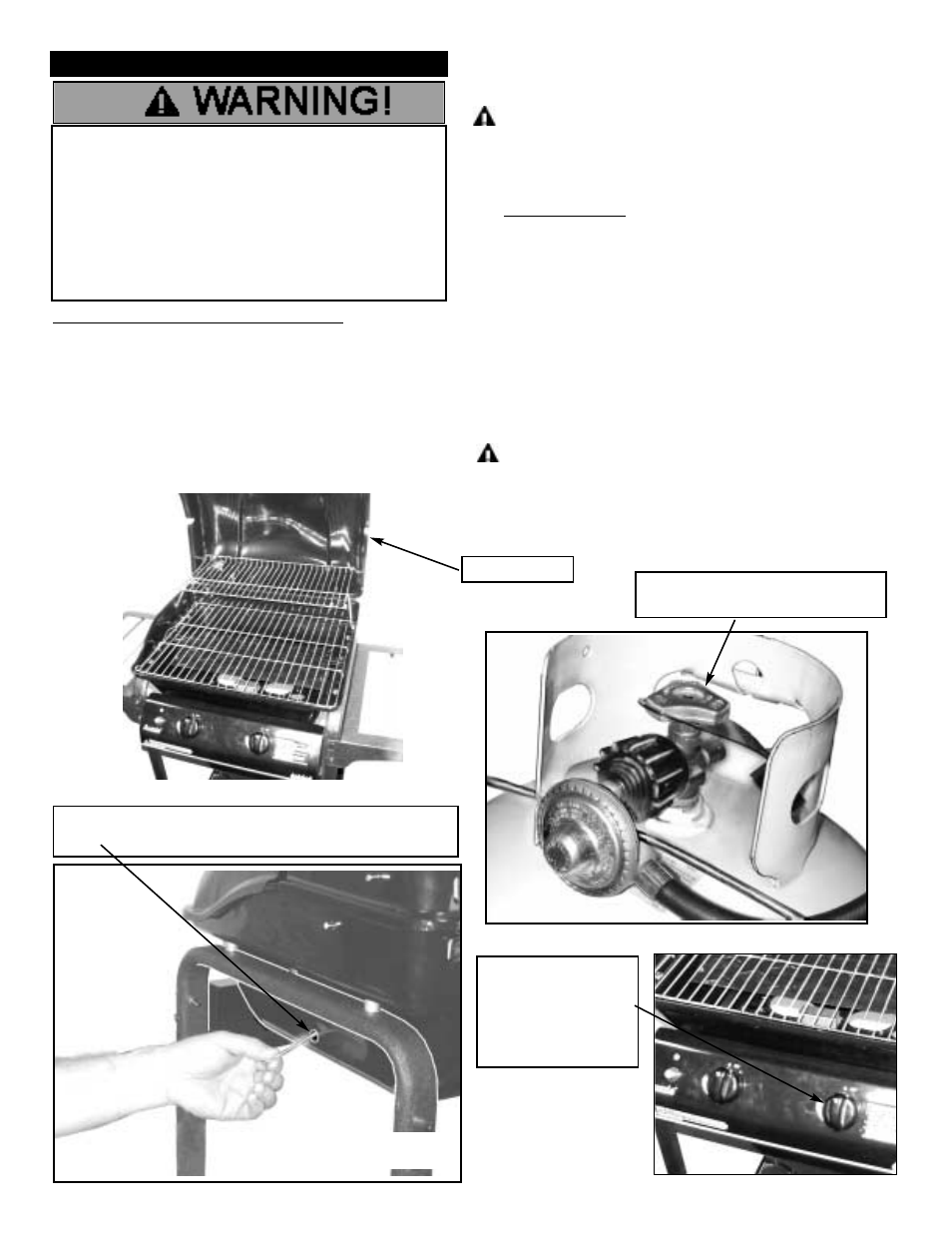 WARNING!