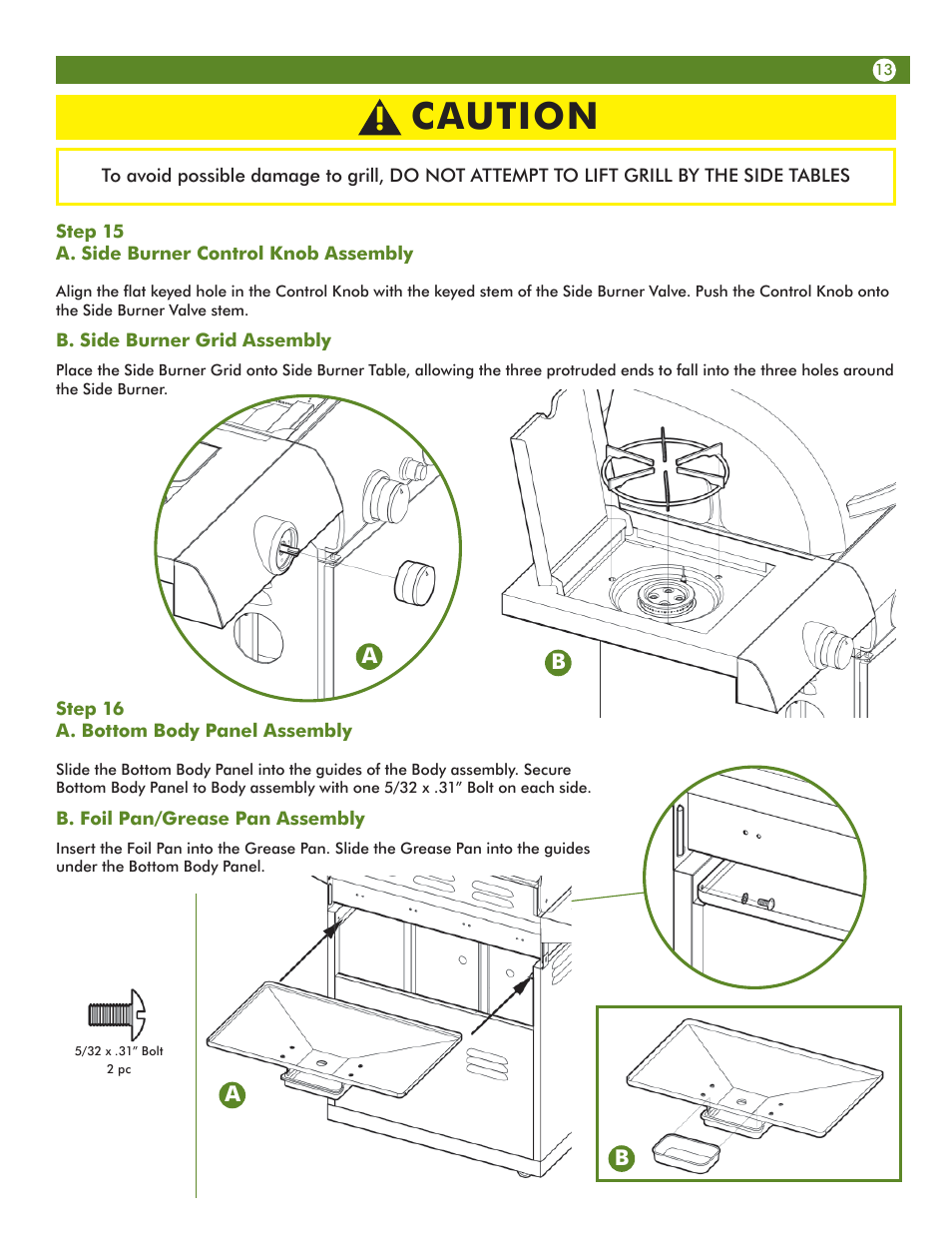 13

CAUTION

To avoid possible damage to grill, DO NOT ATTEMPT TO LIFT GRILL BY THE SIDE TABLES

Step 15
A. Side Burner Control Knob Assembly

Align the flat keyed hole in the Control Knob with the keyed stem of the Side Burner Valve. Push the Control Knob onto the Side Burner Valve stem.

B. Side Burner Grid Assembly

Place the Side Burner Grid onto Side Burner Table, allowing the three protruded ends to fall into the three holes around the Side Burner.

A

B

Step 16
A. Bottom Body Panel Assembly

Slide the Bottom Body Panel into the guides of the Body assembly. Secure Bottom Body Panel to Body assembly with one 5/32 x .31" Bolt on each side.

B. Foil Pan/Grease Pan Assembly

Insert the Foil Pan into the Grease Pan. Slide the Grease Pan into the guides under the Bottom Body Panel.

5/32 x .31" Bolt
2 pc

A

B