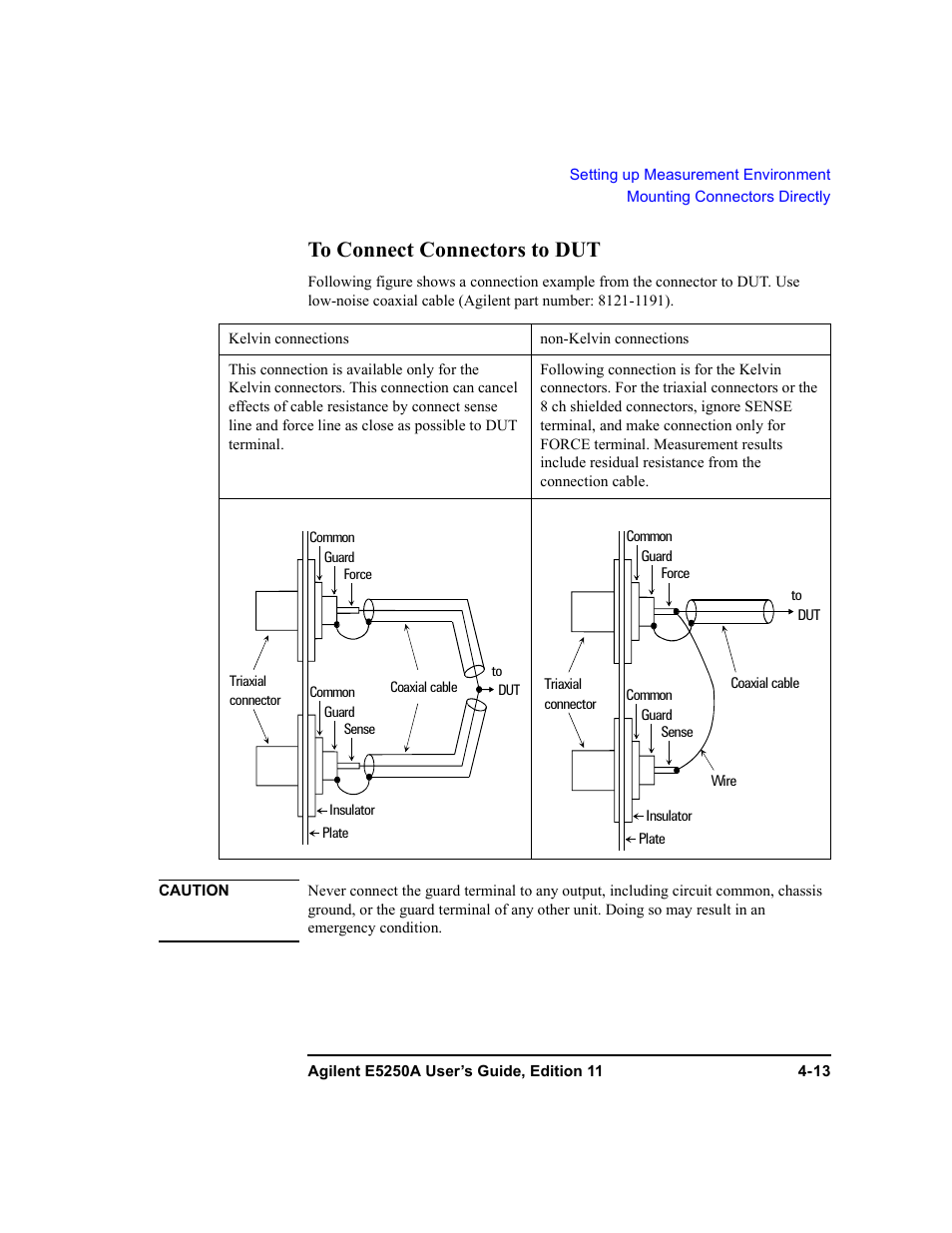 Setting up Measurement Environment
Mounting Connectors Directly

To Connect Connectors to DUT

Following figure shows a connection example from the connector to DUT. Use low-noise coaxial cable (Agilent part number: 8121-1191).

| Kelvin connections | non-Kelvin connections |
|---|---|
| This connection is available only for the Kelvin connectors. This connection can cancel effects of cable resistance by connect sense line and force line as close as possible to DUT terminal. | Following connection is for the Kelvin connectors. For the triaxial connectors or the 8 ch shielded connectors, ignore SENSE terminal, and make connection only for FORCE terminal. Measurement results include residual resistance from the connection cable. |
| Common Guard Force Triaxial connector Coaxial cable to DUT Common Guard Sense Insulator Plate | Common Guard Force to DUT Triaxial connector Coaxial cable Common Guard Sense Wire Insulator Plate |

CAUTION

Never connect the guard terminal to any output, including circuit common, chassis ground, or the guard terminal of any other unit. Doing so may result in an emergency condition.

Agilent E5250A User's Guide, Edition 11 4-13