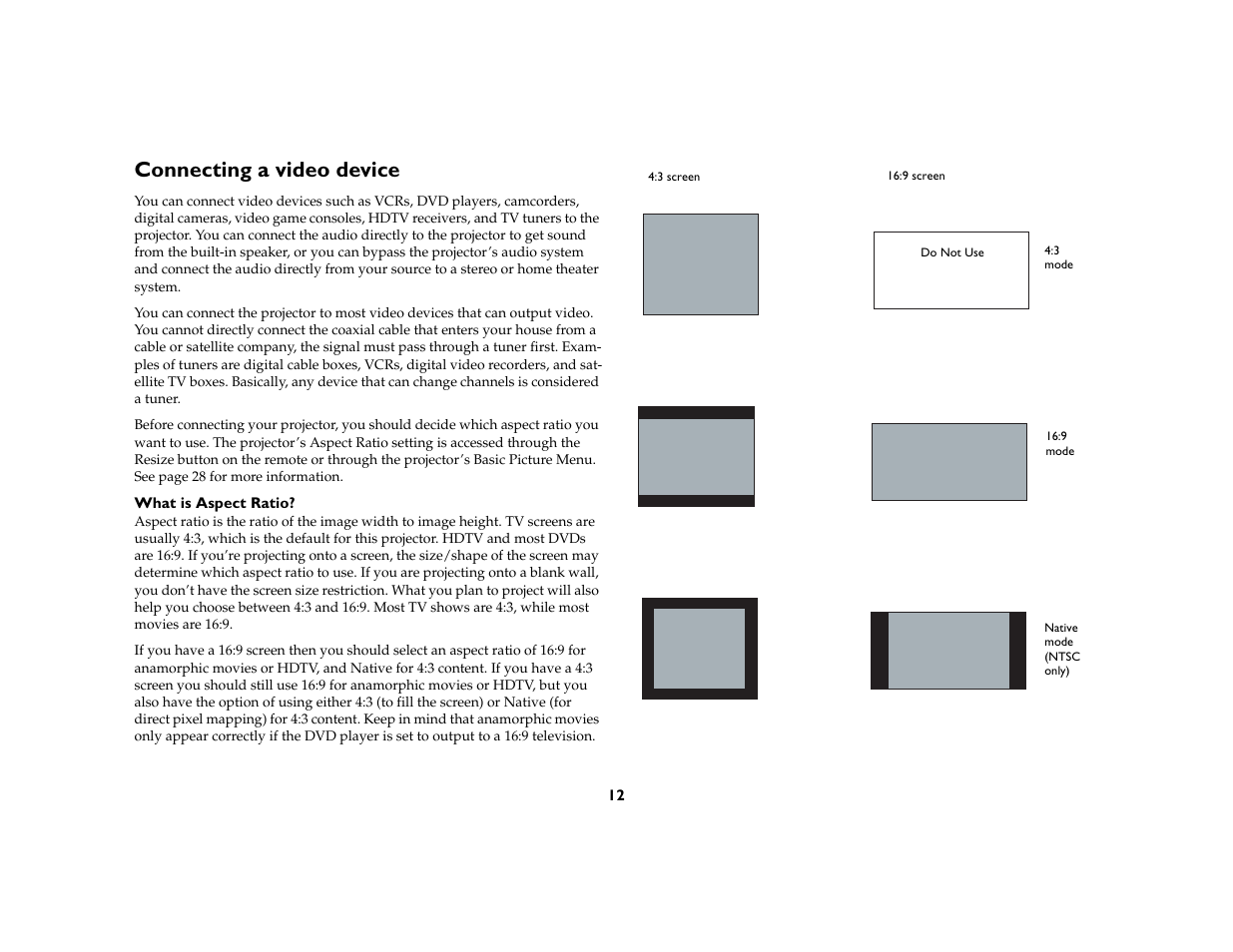 Connecting a video device

You can connect video devices such as VCRs, DVD players, camcorders, digital cameras, video game consoles, HDTV receivers, and TV tuners to the projector. You can connect the audio directly to the projector to get sound from the built-in speaker, or you can bypass the projector's audio system and connect the audio directly from your source to a stereo or home theater system.

You can connect the projector to most video devices that can output video. You cannot directly connect the coaxial cable that enters your house from a cable or satellite company, the signal must pass through a tuner first. Examples of tuners are digital cable boxes, VCRs, digital video recorders, and satellite TV boxes. Basically, any device that can change channels is considered a tuner.

Before connecting your projector, you should decide which aspect ratio you want to use. The projector's Aspect Ratio setting is accessed through the Resize button on the remote or through the projector's Basic Picture Menu. See page 28 for more information.

What is Aspect Ratio?
Aspect ratio is the ratio of the image width to image height. TV screens are usually 4:3, which is the default for this projector. HDTV and most DVDs are 16:9. If you're projecting onto a screen, the size/shape of the screen may determine which aspect ratio to use. If you are projecting onto a blank wall, you don't have the screen size restriction. What you plan to project will also help you choose between 4:3 and 16:9. Most TV shows are 4:3, while most movies are 16:9.

If you have a 16:9 screen then you should select an aspect ratio of 16:9 for anamorphic movies or HDTV, and Native for 4:3 content. If you have a 4:3 screen you should still use 16:9 for anamorphic movies or HDTV, but you also have the option of using either 4:3 (to fill the screen) or Native (for direct pixel mapping) for 4:3 content. Keep in mind that anamorphic movies only appear correctly if the DVD player is set to output to a 16:9 television.

4:3 screen

16:9 screen

Do Not Use

4:3 mode

16:9 mode

Native mode (NTSC only)

12