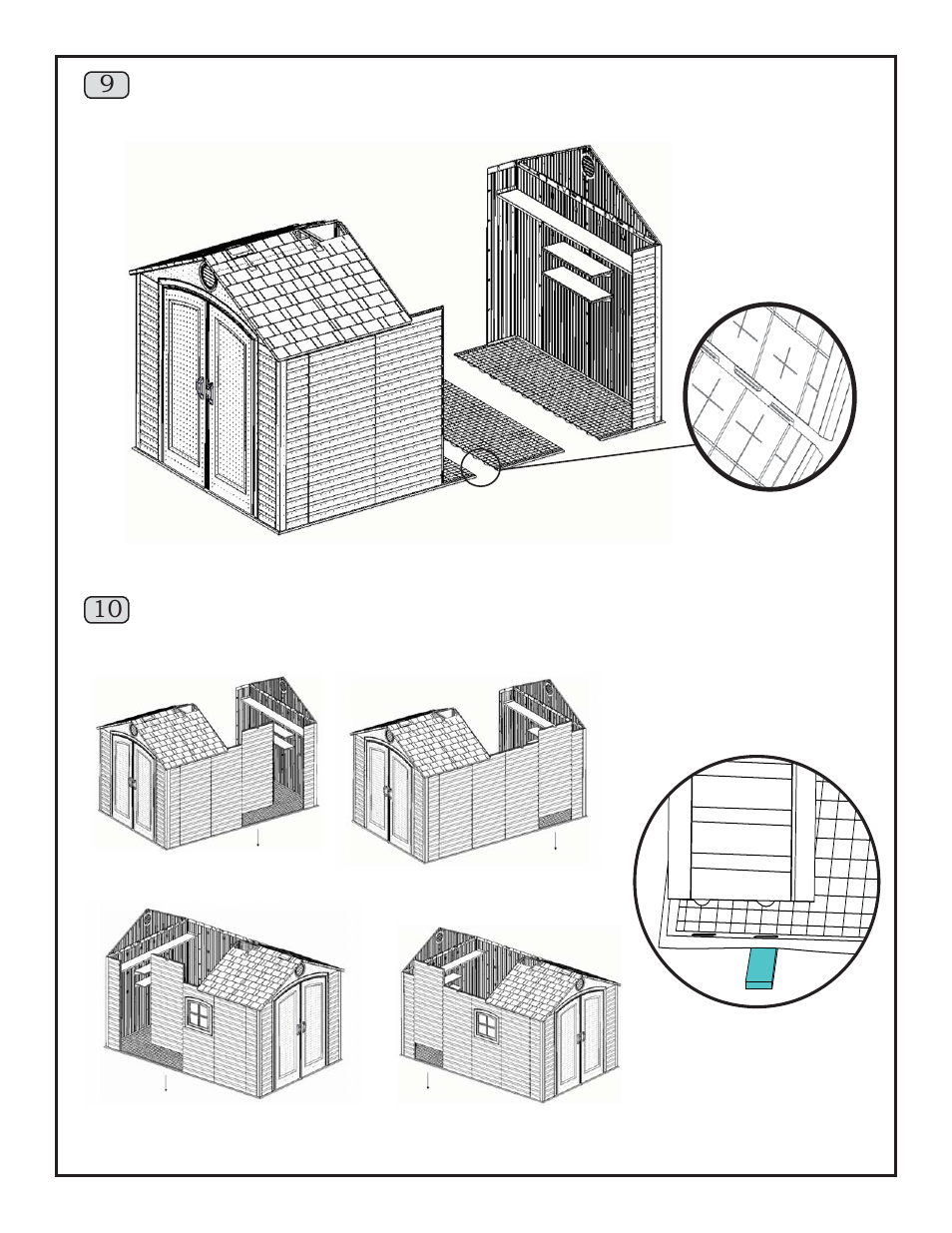 9

10