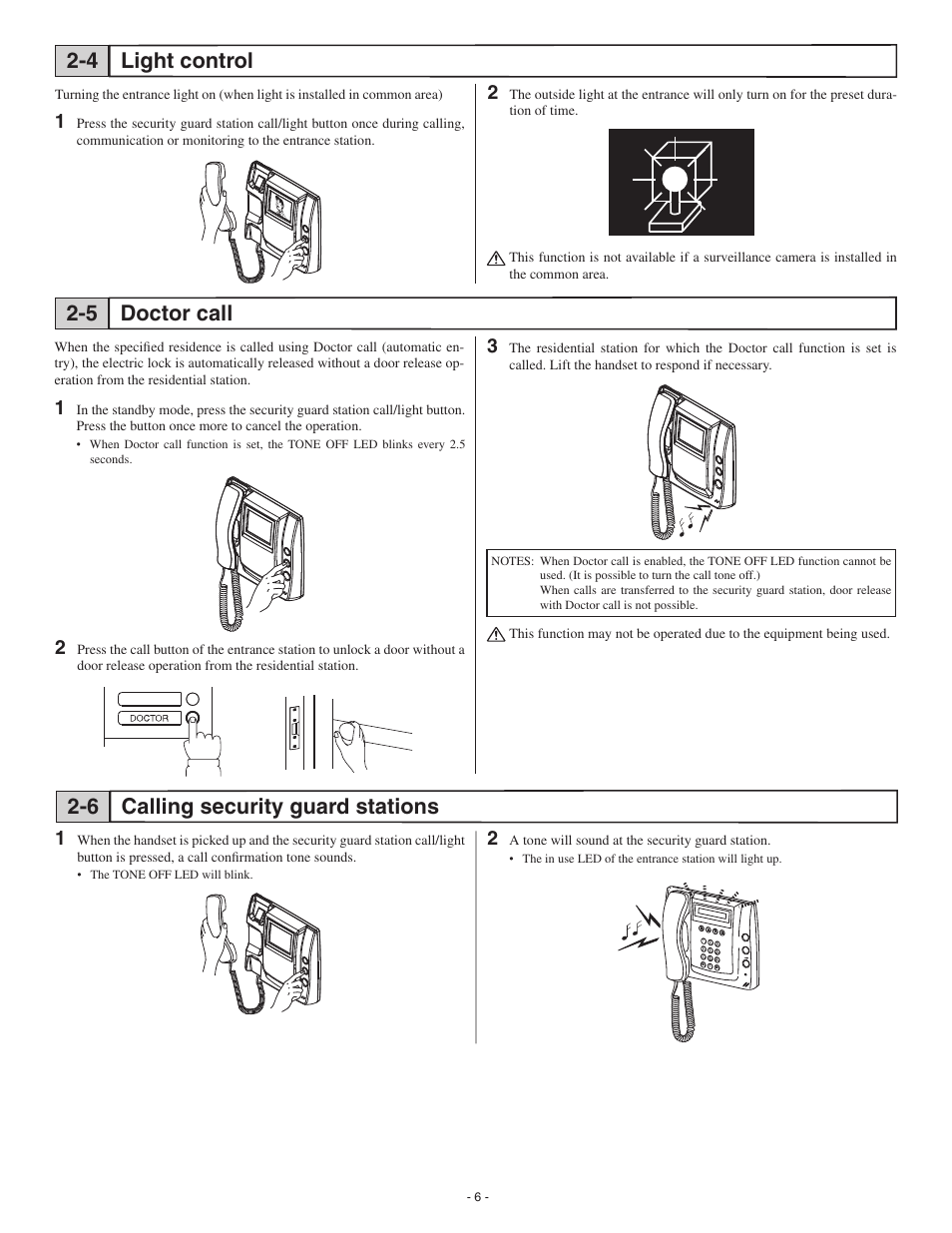 2-4 Light control

Turning the entrance light on (when light is installed in common area)

1 Press the security guard station call/light button once during calling, communication or monitoring to the entrance station.

2 The outside light at the entrance will only turn on for the preset duration of time.

This function is not available if a surveillance camera is installed in the common area.

2-5 Doctor call

When the specified residence is called using Doctor call (automatic entry), the electric lock is automatically released without a door release operation from the residential station.

1 In the standby mode, press the security guard station call/light button. Press the button once more to cancel the operation.

• When Doctor call function is set, the TONE OFF LED blinks every 2.5 seconds.

2 Press the call button of the entrance station to unlock a door without a door release operation from the residential station.

DOCTOR

3 The residential station for which the Doctor call function is set is called. Lift the handset to respond if necessary.

NOTES: When Doctor call is enabled, the TONE OFF LED function cannot be used. (It is possible to turn the call tone off.)
When calls are transferred to the security guard station, door release with Doctor call is not possible.

This function may not be operated due to the equipment being used.

2-6 Calling security guard stations

1 When the handset is picked up and the security guard station call/light button is pressed, a call confirmation tone sounds.

• The TONE OFF LED will blink.

2 A tone will sound at the security guard station.

• The in use LED of the entrance station will light up.

- 6 -