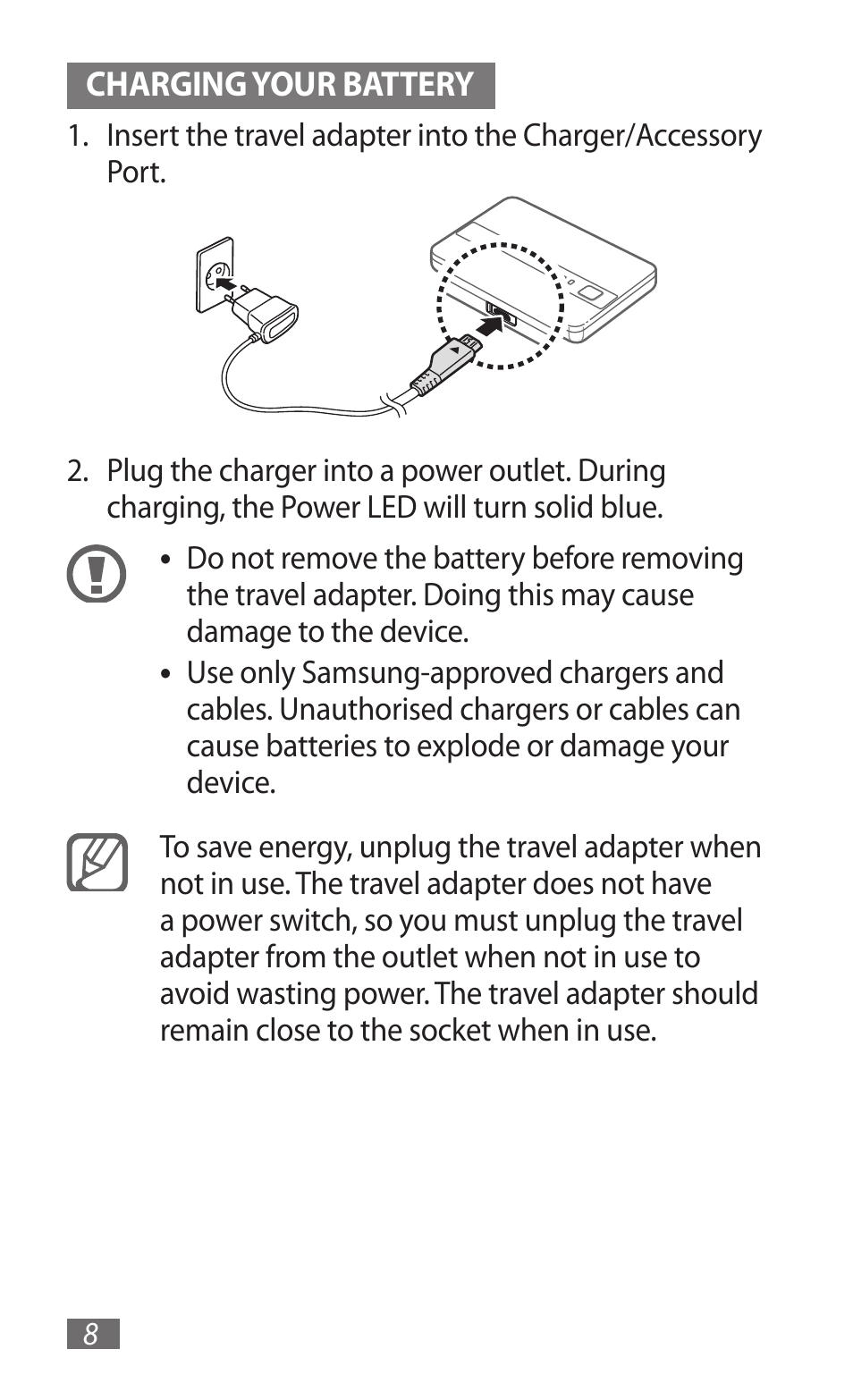 CHARGING YOUR BATTERY

1. Insert the travel adapter into the Charger/Accessory Port.

2. Plug the charger into a power outlet. During charging, the Power LED will turn solid blue.

• Do not remove the battery before removing the travel adapter. Doing this may cause damage to the device.
• Use only Samsung-approved chargers and cables. Unauthorised chargers or cables can cause batteries to explode or damage your device.

To save energy, unplug the travel adapter when not in use. The travel adapter does not have a power switch, so you must unplug the travel adapter from the outlet when not in use to avoid wasting power. The travel adapter should remain close to the socket when in use.

8