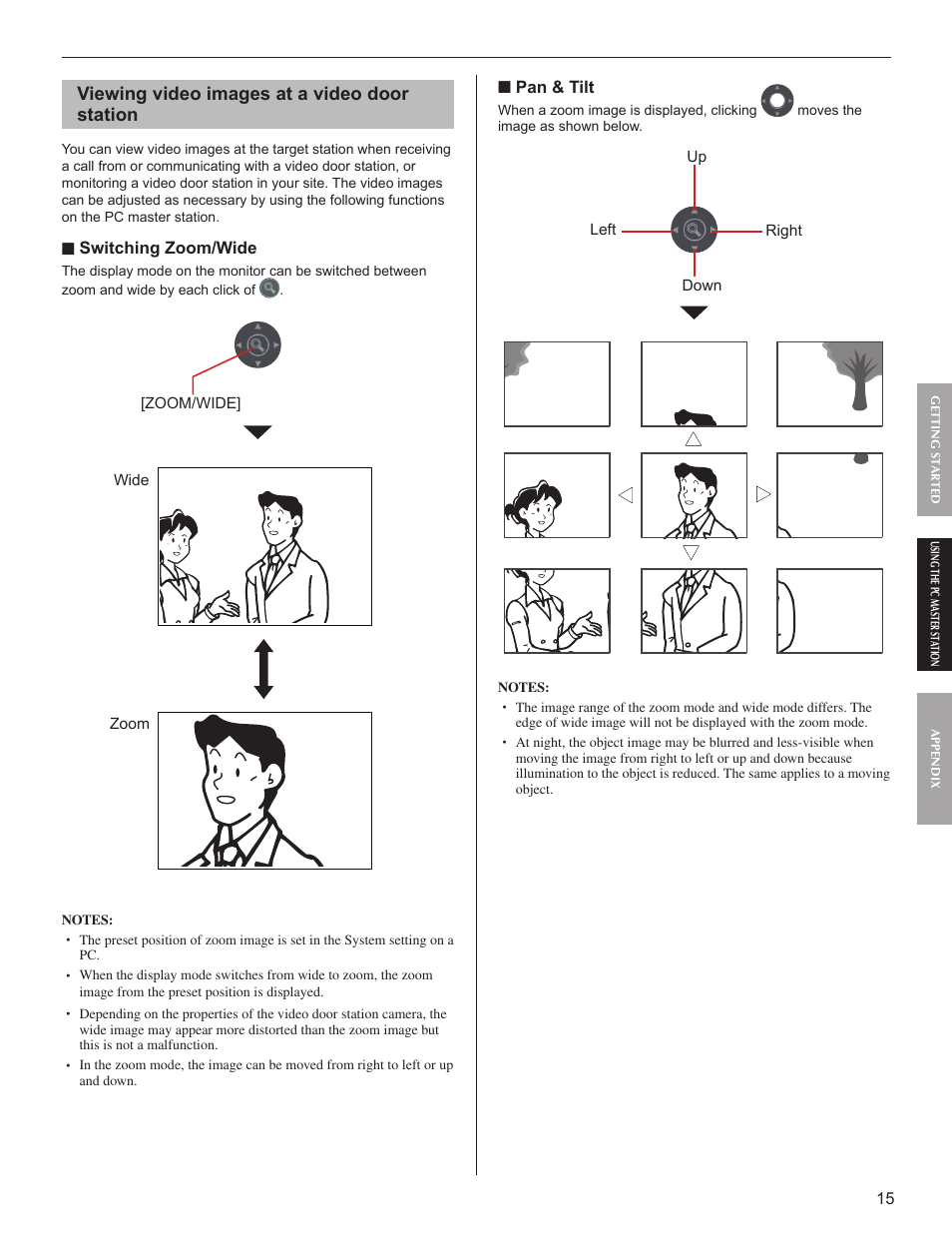 Viewing video images at a video door station

You can view video images at the target station when receiving a call from or communicating with a video door station, or monitoring a video door station in your site. The video images can be adjusted as necessary by using the following functions on the PC master station.

■ Switching Zoom/Wide

The display mode on the monitor can be switched between zoom and wide by each click of .

[ZOOM/WIDE]

Wide

Zoom

NOTES:

• The preset position of zoom image is set in the System setting on a PC.
• When the display mode switches from wide to zoom, the zoom image from the preset position is displayed.
• Depending on the properties of the video door station camera, the wide image may appear more distorted than the zoom image but this is not a malfunction.
• In the zoom mode, the image can be moved from right to left or up and down.

■ Pan & Tilt

When a zoom image is displayed, clicking  moves the image as shown below.

Up

Left

Right

Down

NOTES:

• The image range of the zoom mode and wide mode differs. The edge of wide image will not be displayed with the zoom mode.
• At night, the object image may be blurred and less-visible when moving the image from right to left or up and down because illumination to the object is reduced. The same applies to a moving object.

GETTING STARTED

USING THE PC MASTER STATION

APPENDIX

15