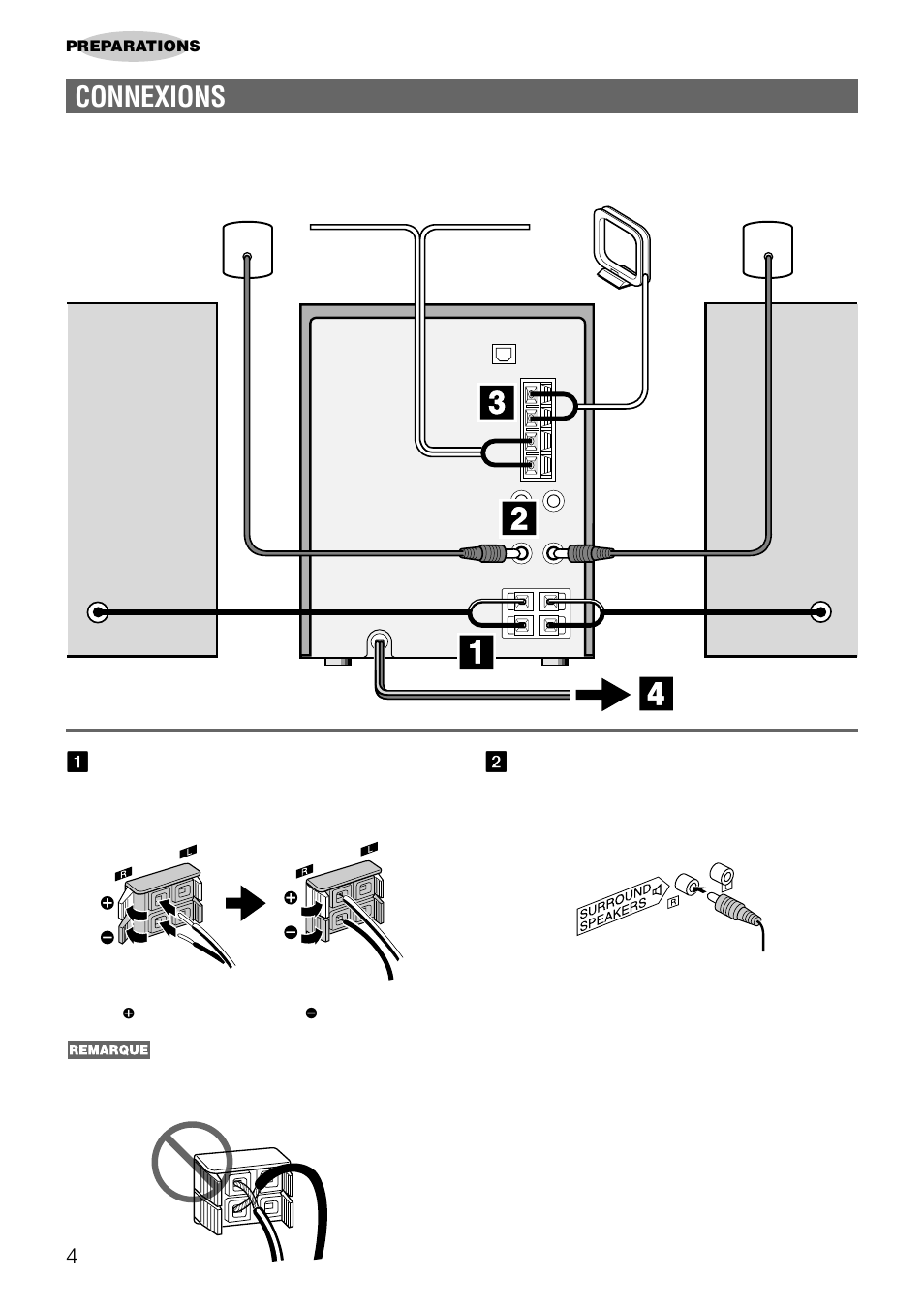 PREPARATIONS

CONNEXIONS

3

2

1

4

1

2

R

L

R

L

SURROUND SPEAKERS

R

L

REMARQUE

4