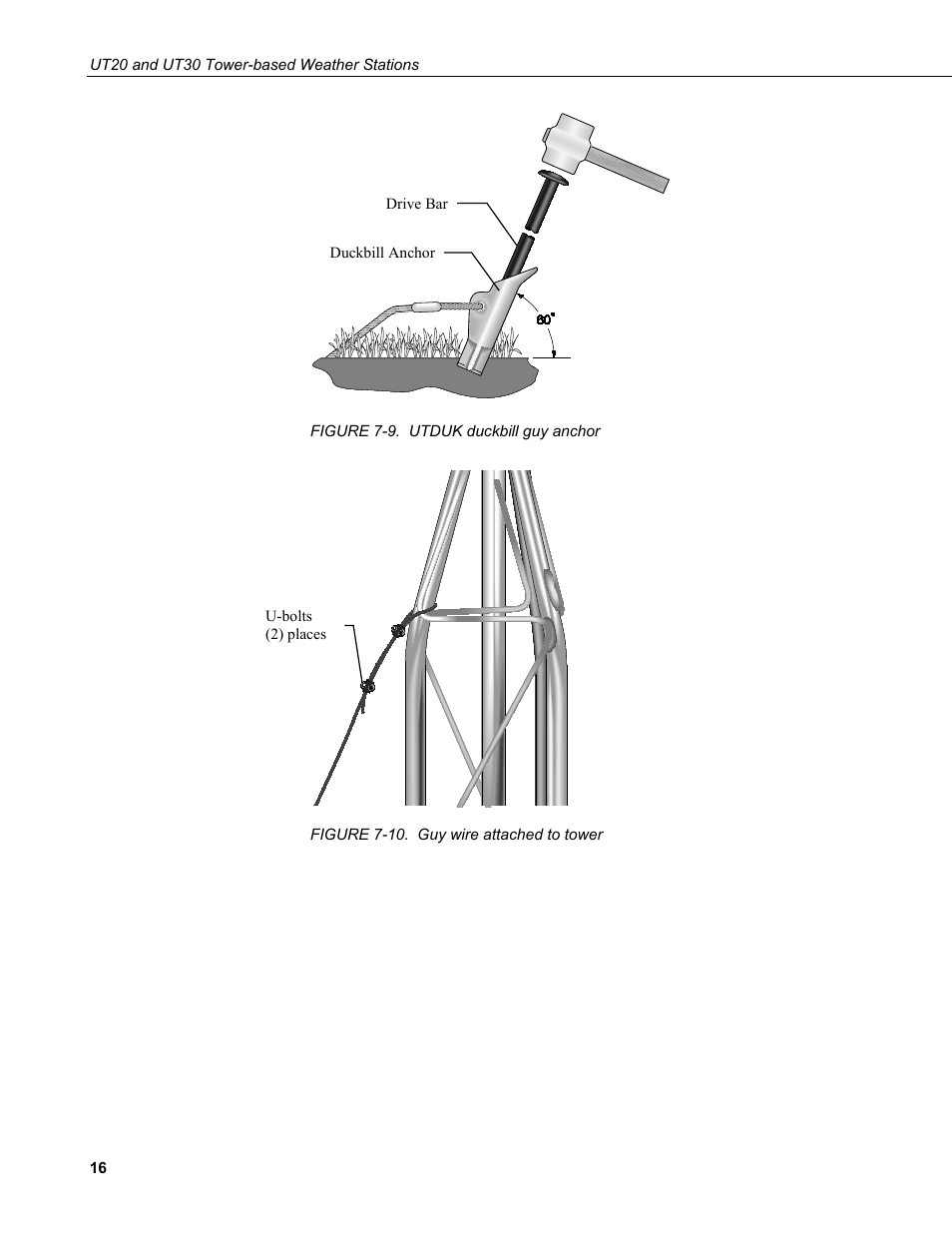 UT20 and UT30 Tower-based Weather Stations

Drive Bar

Duckbill Anchor

60°

FIGURE 7-9. UTDUK duckbill guy anchor

U-bolts
(2) places

FIGURE 7-10. Guy wire attached to tower

16