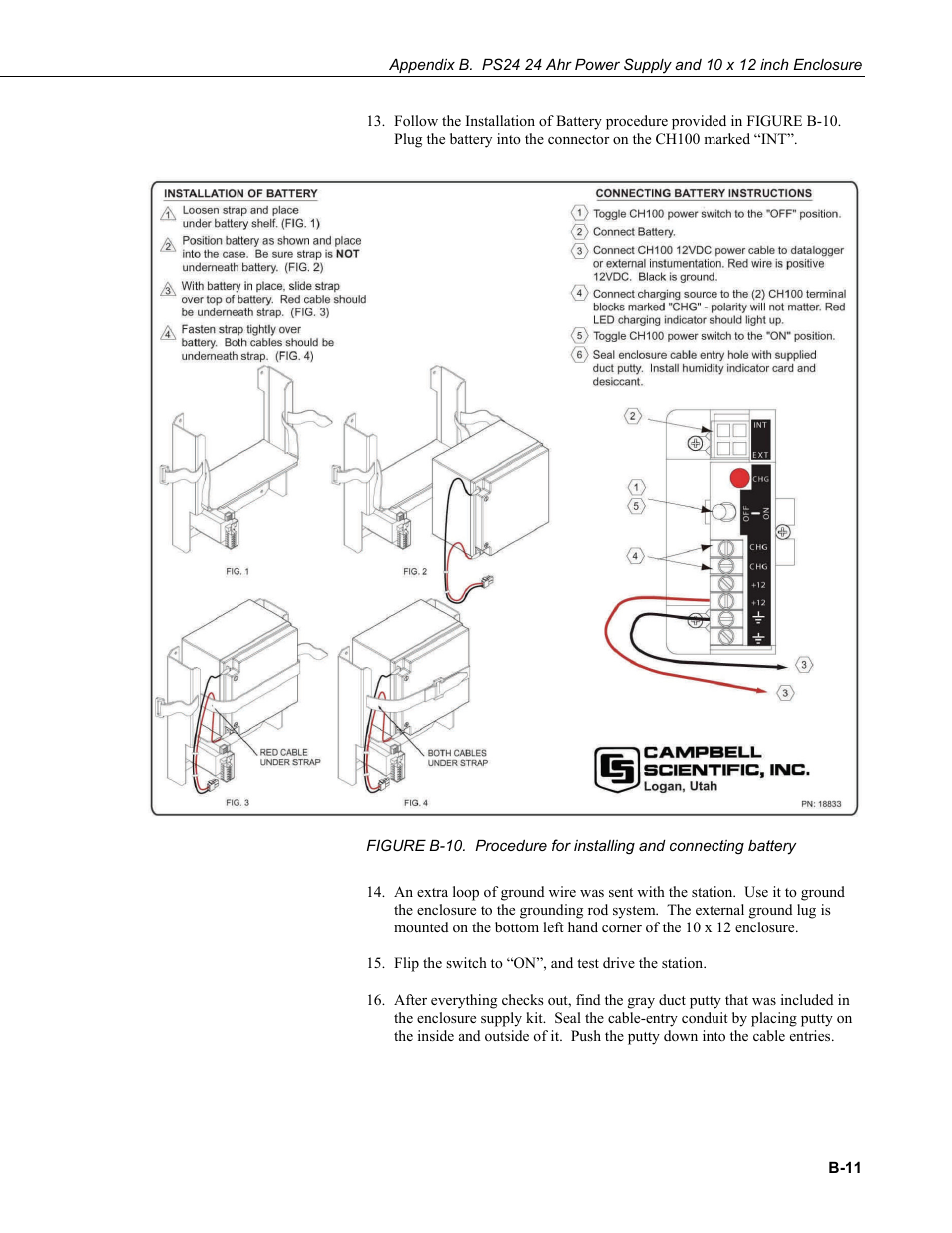 Appendix B. PS24 24 Ahr Power Supply and 10 x 12 inch Enclosure

13. Follow the Installation of Battery procedure provided in FIGURE B-10. Plug the battery into the connector on the CH100 marked “INT”.

INSTALLATION OF BATTERY

1 Loosen strap and place under battery shelf. (FIG. 1)

2 Position battery as shown and place into the case. Be sure strap is NOT underneath battery. (FIG. 2)

3 With battery in place, slide strap over top of battery. Red cable should be underneath strap. (FIG. 3)

4 Fasten strap tightly over battery. Both cables should be underneath strap. (FIG. 4)

FIG. 1

FIG. 2

RED CABLE UNDER STRAP

FIG. 3

BOTH CABLES UNDER STRAP

FIG. 4

CONNECTING BATTERY INSTRUCTIONS

1 Toggle CH100 power switch to the "OFF" position.

2 Connect Battery.

3 Connect CH100 12VDC power cable to datalogger or external instumentation. Red wire is positive 12VDC. Black is ground.

4 Connect charging source to the (2) CH100 terminal blocks marked "CHG" - polarity will not matter. Red LED charging indicator should light up.

5 Toggle CH100 power switch to the "ON" position.

6 Seal enclosure cable entry hole with supplied duct putty. Install humidity indicator card and desiccant.

2
INT
EXT
CHG
1
5
OFF
ON
4
CHG
CHG
+12
+12
3
3

CAMPBELL SCIENTIFIC, INC.
Logan, Utah

PN: 18833

FIGURE B-10. Procedure for installing and connecting battery

14. An extra loop of ground wire was sent with the station. Use it to ground the enclosure to the grounding rod system. The external ground lug is mounted on the bottom left hand corner of the 10 x 12 enclosure.

15. Flip the switch to “ON”, and test drive the station.

16. After everything checks out, find the gray duct putty that was included in the enclosure supply kit. Seal the cable-entry conduit by placing putty on the inside and outside of it. Push the putty down into the cable entries.

B-11