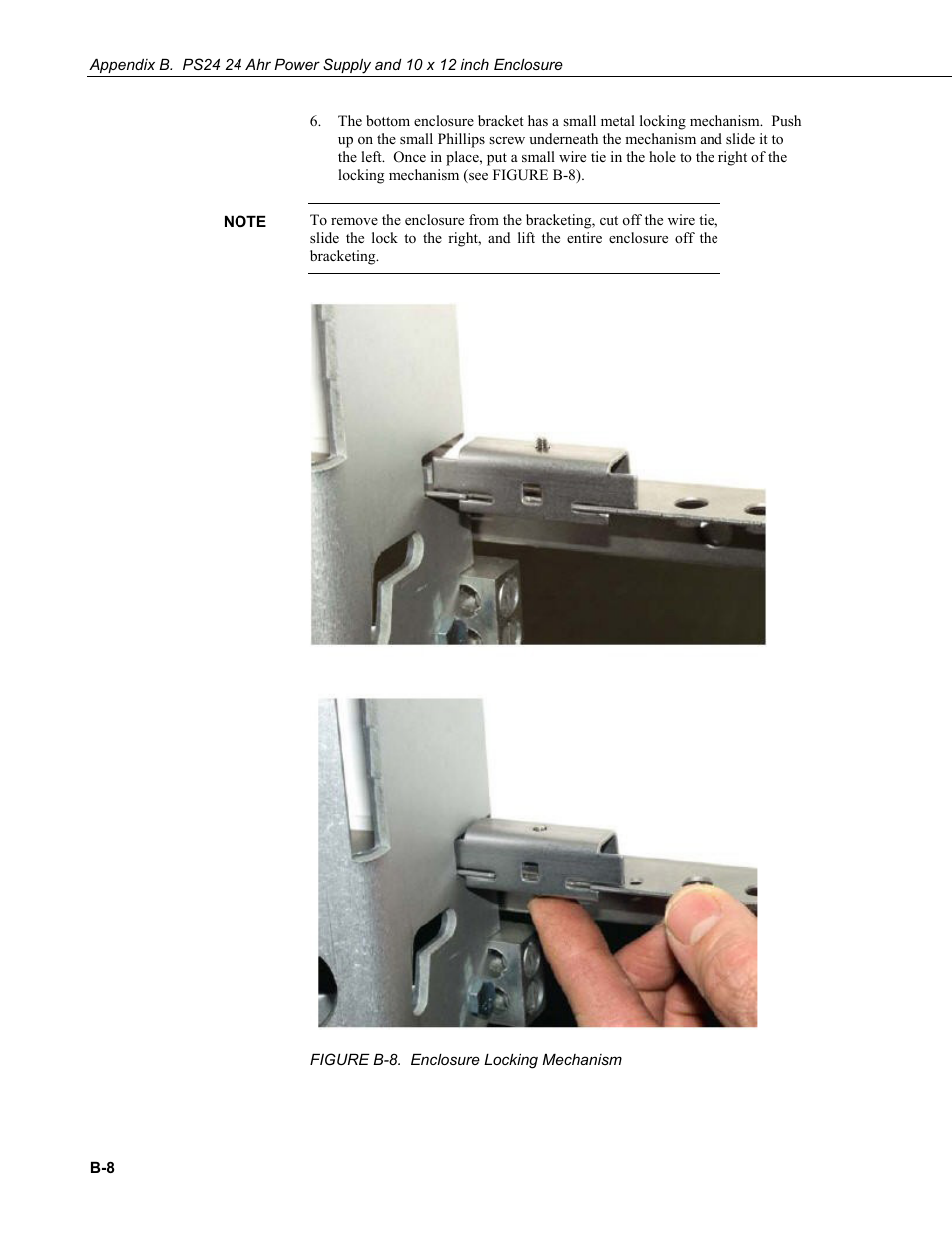 Appendix B.  PS24 24 Ahr Power Supply and 10 x 12 inch Enclosure

6. The bottom enclosure bracket has a small metal locking mechanism.  Push up on the small Phillips screw underneath the mechanism and slide it to the left.  Once in place, put a small wire tie in the hole to the right of the locking mechanism (see FIGURE B-8).

NOTE

To remove the enclosure from the bracketing, cut off the wire tie, slide the lock to the right, and lift the entire enclosure off the bracketing.

FIGURE B-8.  Enclosure Locking Mechanism

B-8