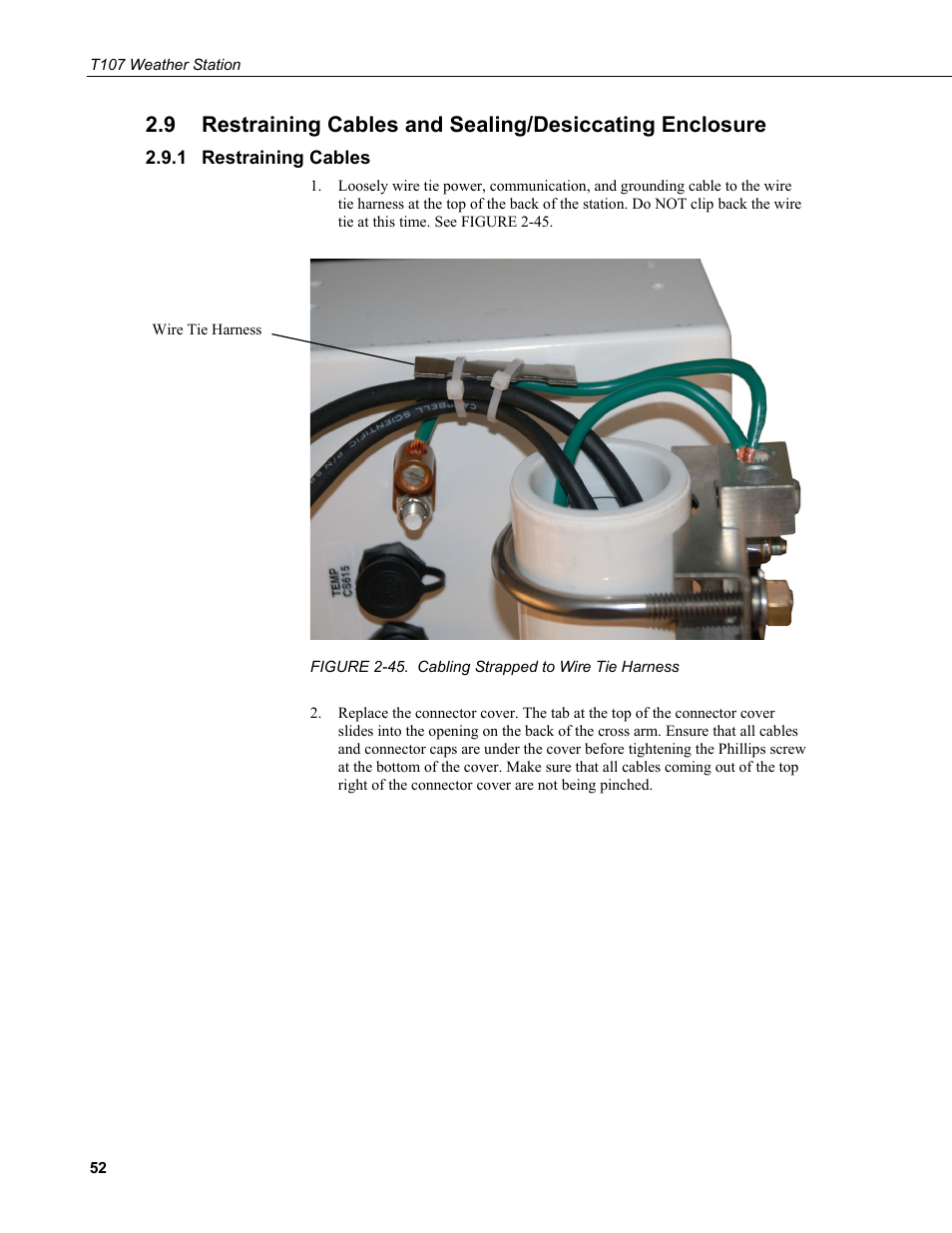 T107 Weather Station

2.9 Restraining Cables and Sealing/Desiccating Enclosure

2.9.1 Restraining Cables

1. Loosely wire tie power, communication, and grounding cable to the wire tie harness at the top of the back of the station. Do NOT clip back the wire tie at this time. See FIGURE 2-45.

Wire Tie Harness

CAMPBELL SCIENTIFIC P/N

TEMP CS615

FIGURE 2-45. Cabling Strapped to Wire Tie Harness

2. Replace the connector cover. The tab at the top of the connector cover slides into the opening on the back of the cross arm. Ensure that all cables and connector caps are under the cover before tightening the Phillips screw at the bottom of the cover. Make sure that all cables coming out of the top right of the connector cover are not being pinched.

52