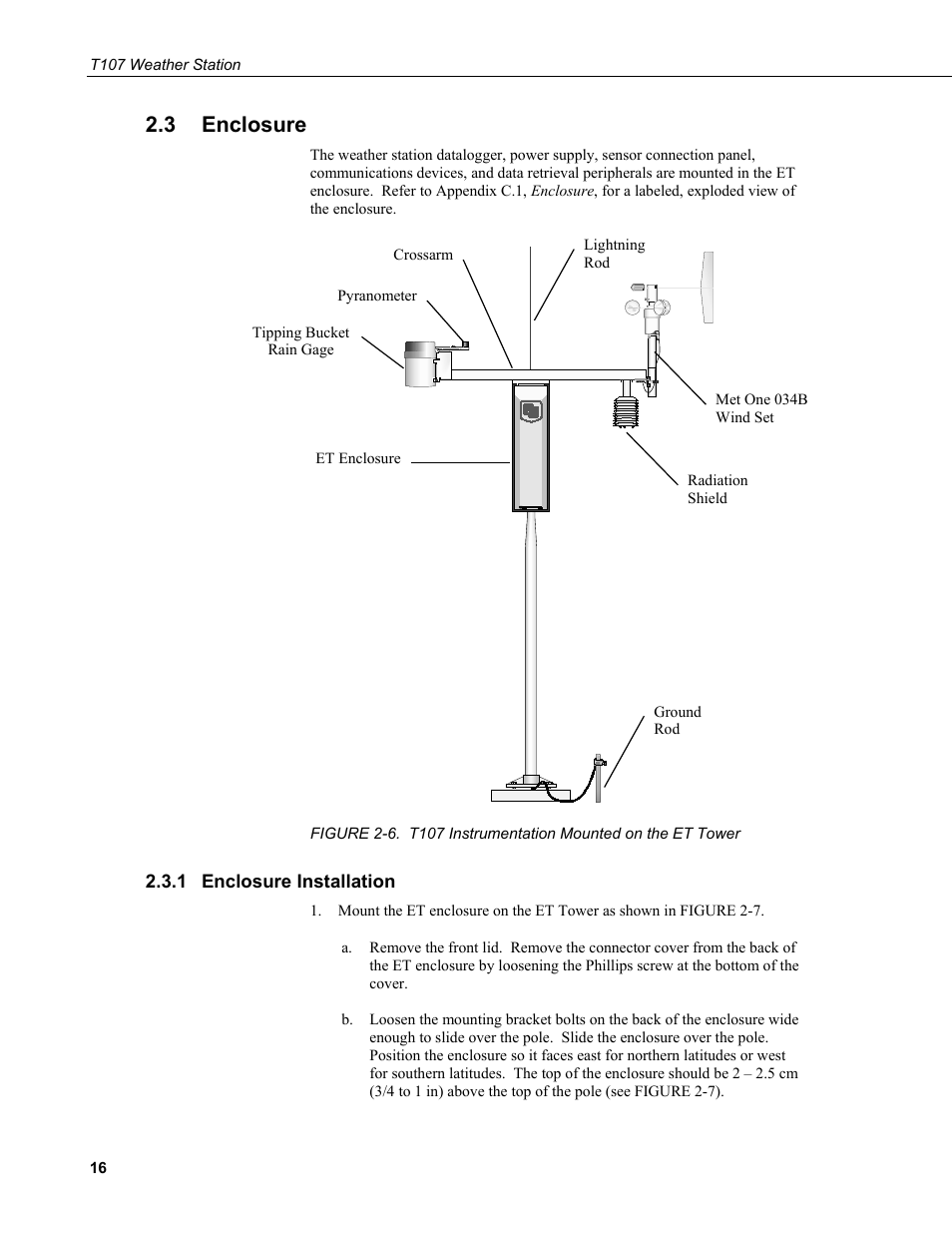 T107 Weather Station

2.3 Enclosure

The weather station datalogger, power supply, sensor connection panel, communications devices, and data retrieval peripherals are mounted in the ET enclosure. Refer to Appendix C.1, Enclosure, for a labeled, exploded view of the enclosure.

Crossarm

Lightning Rod

Pyranometer

Tipping Bucket Rain Gage

Met One 034B Wind Set

ET Enclosure

Radiation Shield

Ground Rod

FIGURE 2-6. T107 Instrumentation Mounted on the ET Tower

2.3.1 Enclosure Installation

1. Mount the ET enclosure on the ET Tower as shown in FIGURE 2-7.

a. Remove the front lid. Remove the connector cover from the back of the ET enclosure by loosening the Phillips screw at the bottom of the cover.

b. Loosen the mounting bracket bolts on the back of the enclosure wide enough to slide over the pole. Slide the enclosure over the pole. Position the enclosure so it faces east for northern latitudes or west for southern latitudes. The top of the enclosure should be 2 – 2.5 cm (3/4 to 1 in) above the top of the pole (see FIGURE 2-7).

16