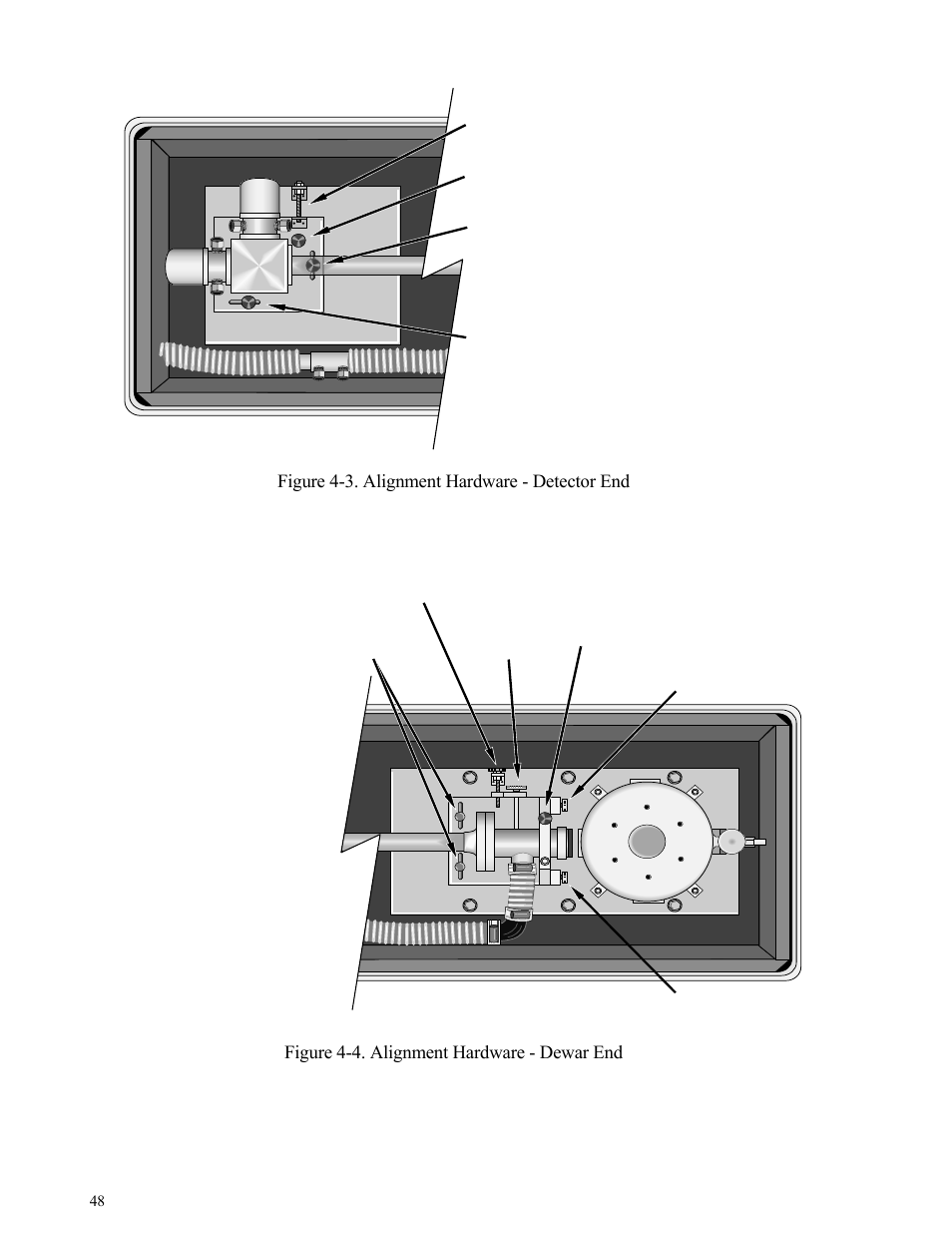 Figure 4-3. Alignment Hardware - Detector End

Figure 4-4. Alignment Hardware - Dewar End

48