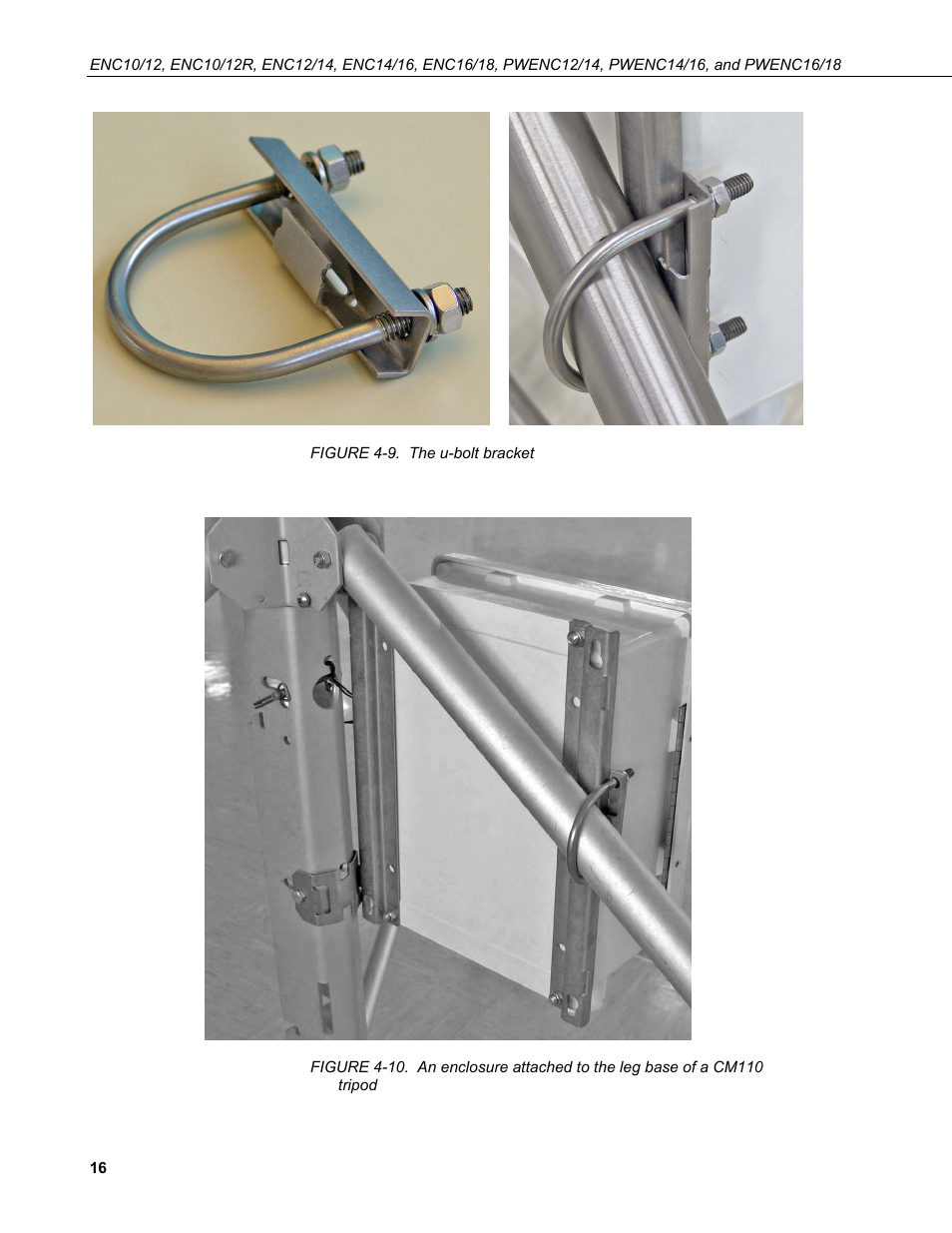 ENC10/12, ENC10/12R, ENC12/14, ENC14/16, ENC16/18, PWENC12/14, PWENC14/16, and PWENC16/18

FIGURE 4-9. The u-bolt bracket

FIGURE 4-10. An enclosure attached to the leg base of a CM110 tripod

16