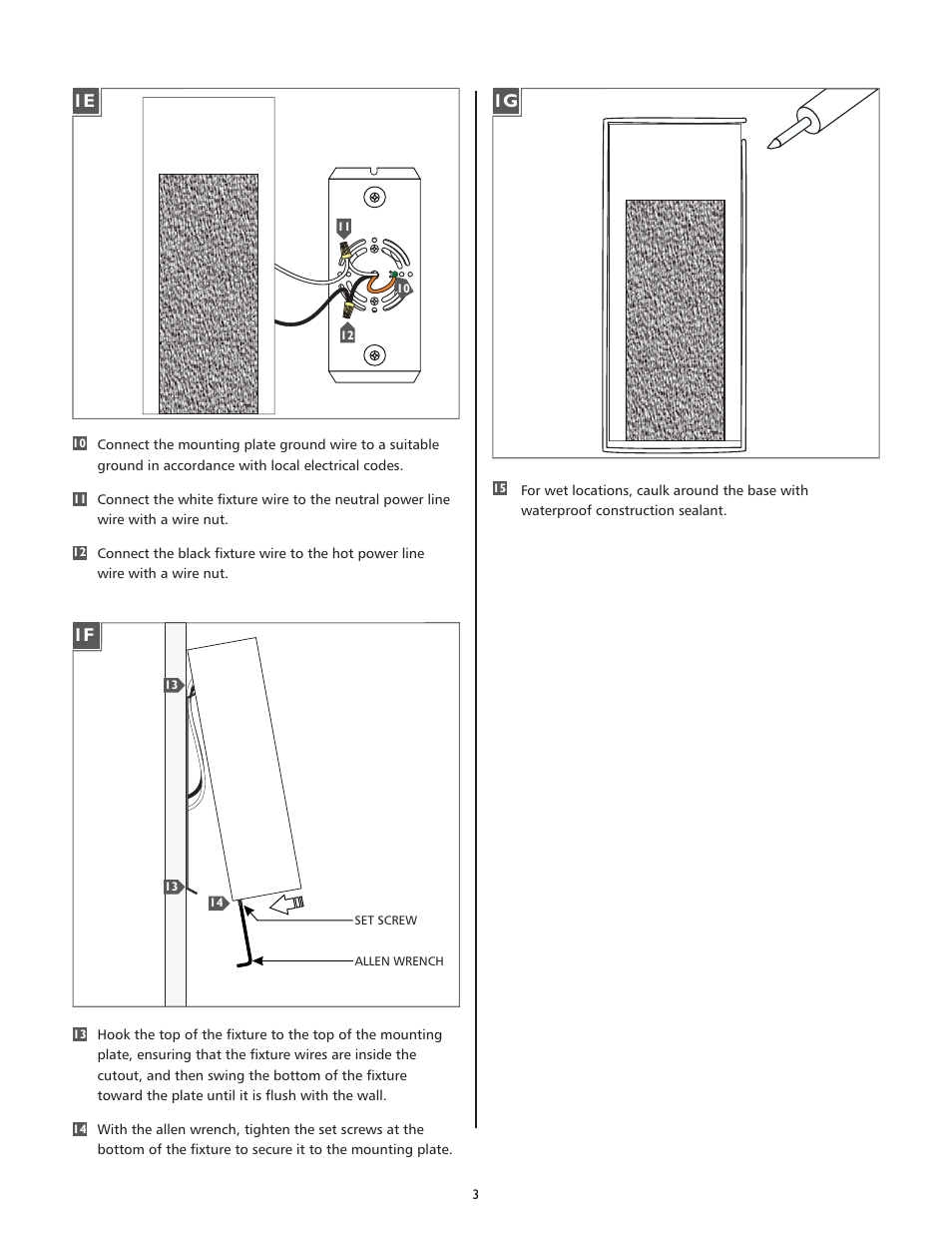 1E

11

10

12

10 Connect the mounting plate ground wire to a suitable ground in accordance with local electrical codes.

11 Connect the white fixture wire to the neutral power line wire with a wire nut.

12 Connect the black fixture wire to the hot power line wire with a wire nut.

1F

13

13

14

SET SCREW

ALLEN WRENCH

13 Hook the top of the fixture to the top of the mounting plate, ensuring that the fixture wires are inside the cutout, and then swing the bottom of the fixture toward the plate until it is flush with the wall.

14 With the allen wrench, tighten the set screws at the bottom of the fixture to secure it to the mounting plate.

1G

15 For wet locations, caulk around the base with waterproof construction sealant.

3