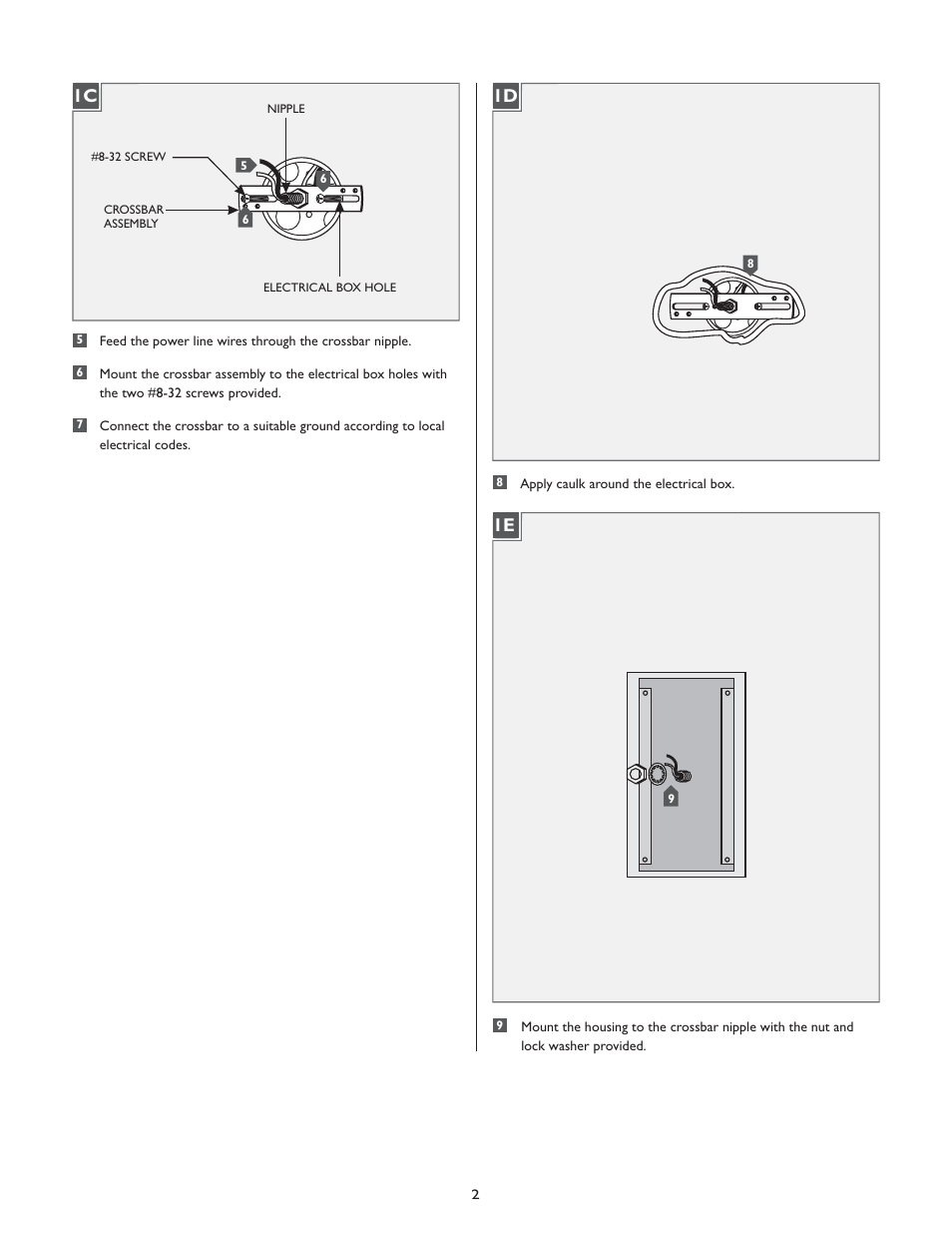 1C

NIPPLE

#8-32 SCREW

5

6

CROSSBAR ASSEMBLY

6

ELECTRICAL BOX HOLE

5 Feed the power line wires through the crossbar nipple.

6 Mount the crossbar assembly to the electrical box holes with the two #8-32 screws provided.

7 Connect the crossbar to a suitable ground according to local electrical codes.

1D

8

8 Apply caulk around the electrical box.

1E

9

9 Mount the housing to the crossbar nipple with the nut and lock washer provided.

2