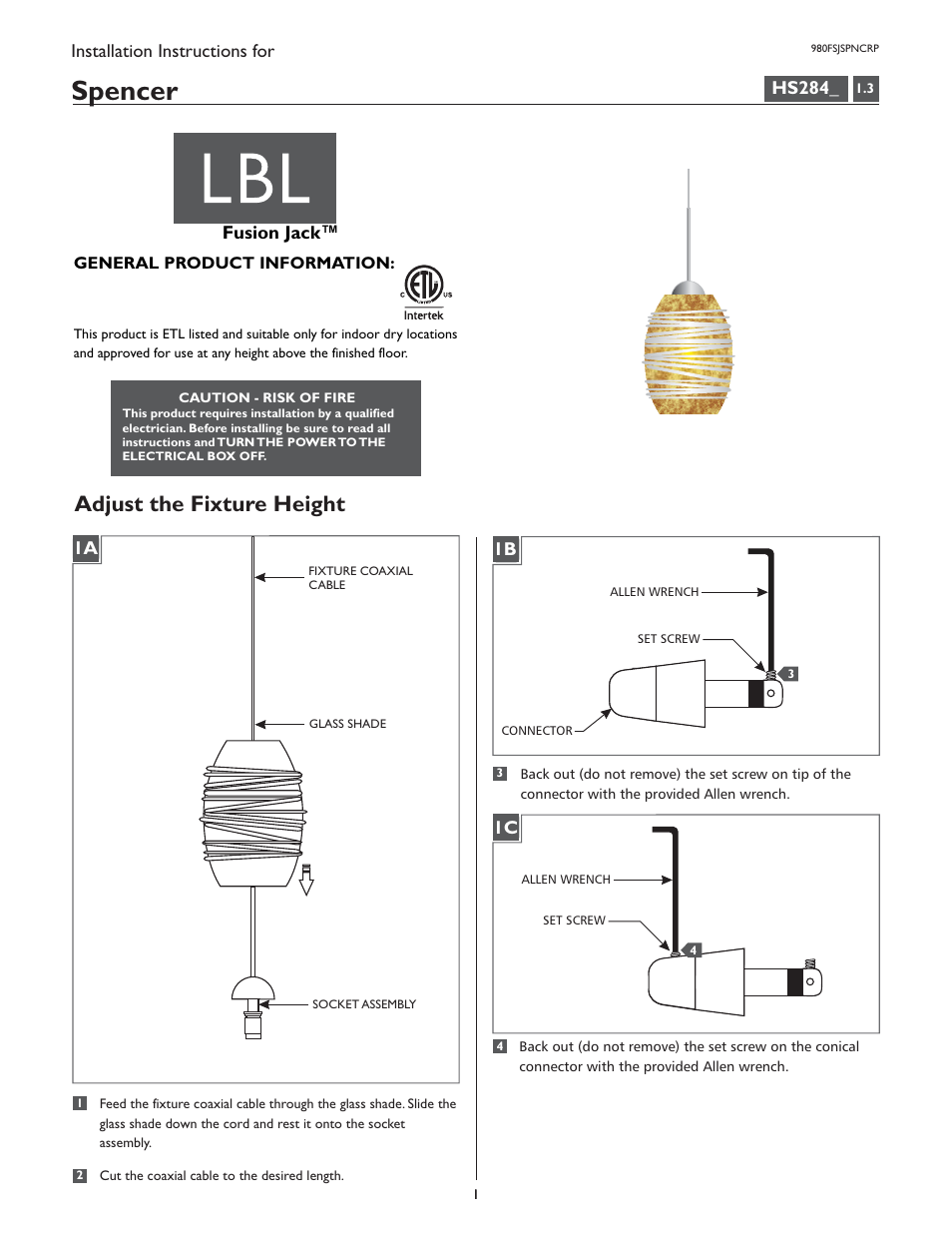 Installation Instructions for

980FSJSPNCRP

Spencer

HS284_ 1.3

LBL

Fusion Jack™

GENERAL PRODUCT INFORMATION:

C ETL US
Intertek

This product is ETL listed and suitable only for indoor dry locations and approved for use at any height above the finished floor.

CAUTION - RISK OF FIRE
This product requires installation by a qualified electrician. Before installing be sure to read all instructions and TURN THE POWER TO THE ELECTRICAL BOX OFF.

Adjust the Fixture Height

1A

FIXTURE COAXIAL CABLE

GLASS SHADE

SOCKET ASSEMBLY

1 Feed the fixture coaxial cable through the glass shade. Slide the glass shade down the cord and rest it onto the socket assembly.

2 Cut the coaxial cable to the desired length.

1B

ALLEN WRENCH

SET SCREW

3

CONNECTOR

3 Back out (do not remove) the set screw on tip of the connector with the provided Allen wrench.

1C

ALLEN WRENCH

SET SCREW

4

4 Back out (do not remove) the set screw on the conical connector with the provided Allen wrench.

1