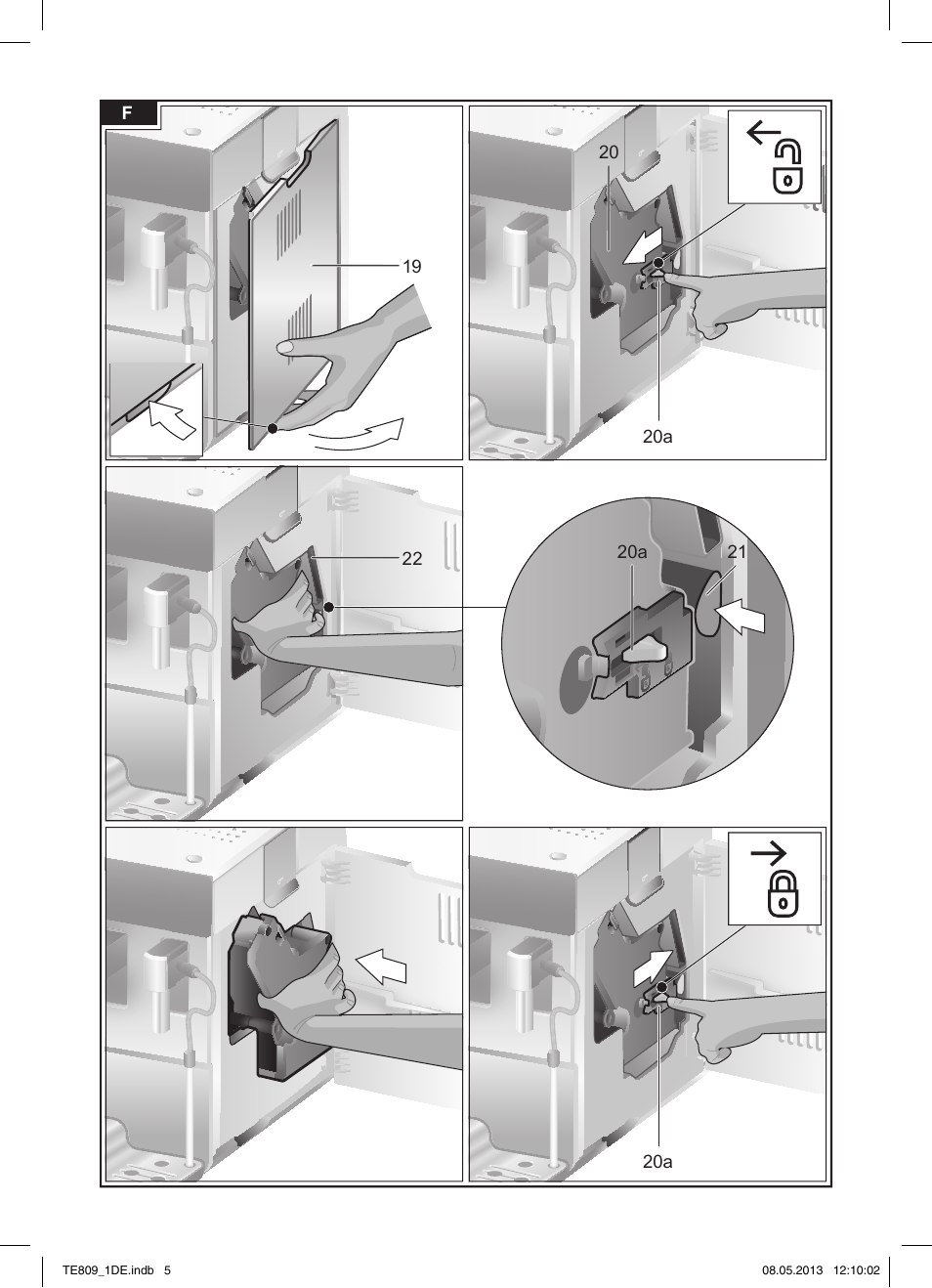 F

19

20

20a

22

20a

21

20a

TE809_1DE.indb 5

08.05.2013 12:10:02