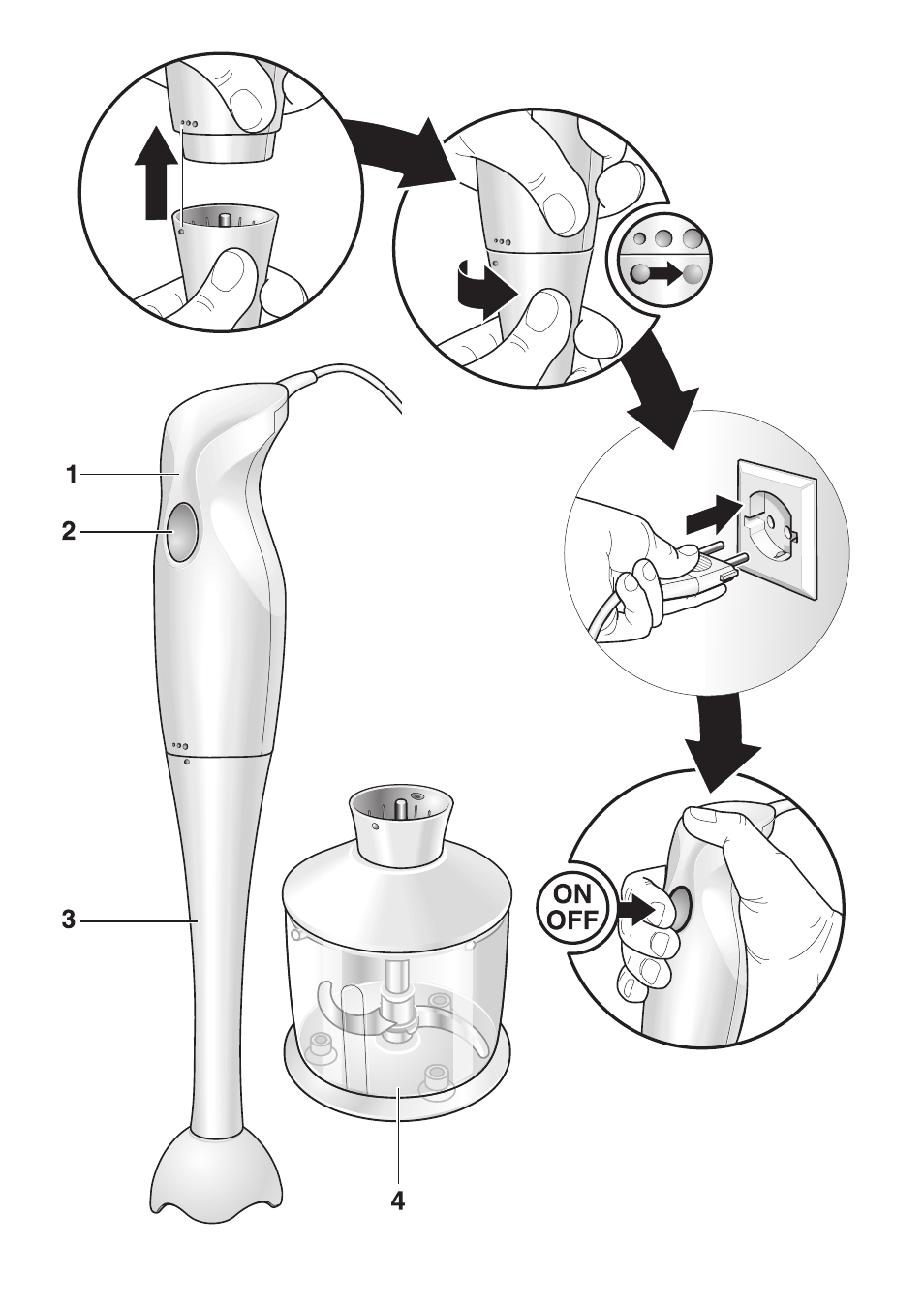 1
2
3
4
ON
OFF