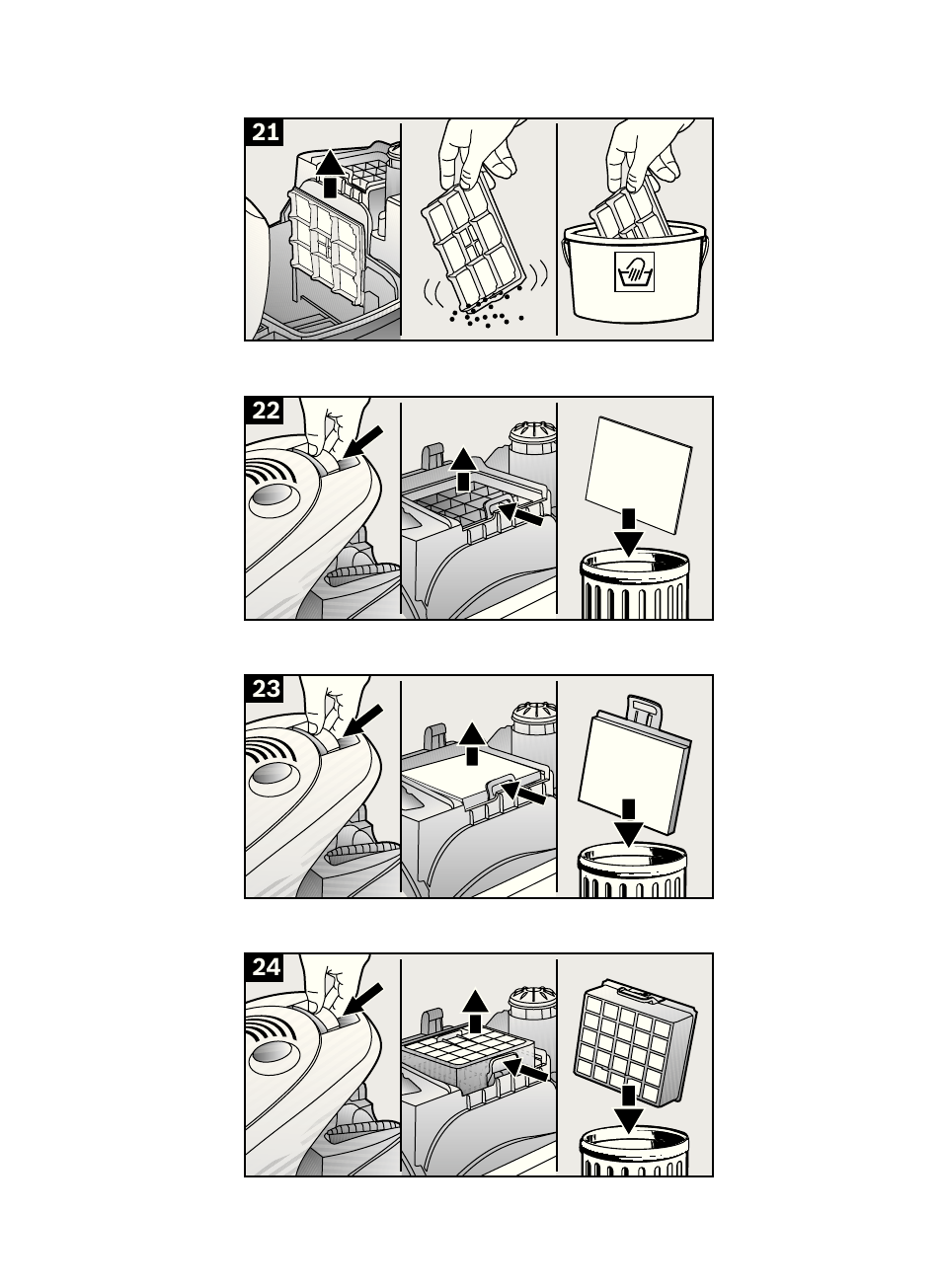 21

22

23

24