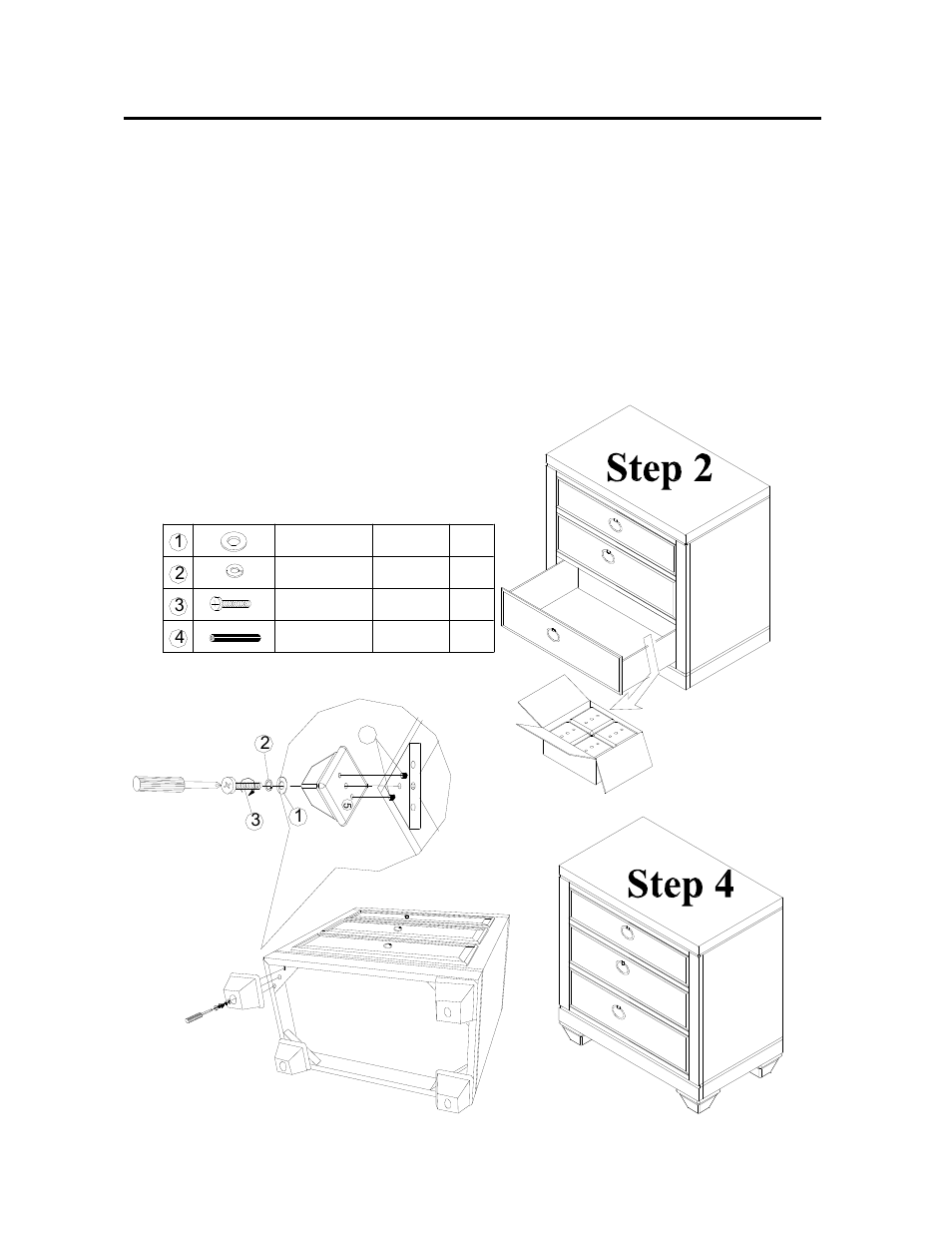 Step 2

| 1 | | | | |
|---|---|---|---|---|
| 2 | | | | |
| 3 | | | | |
| 4 | | | | |

2

3

1

5

Step 4