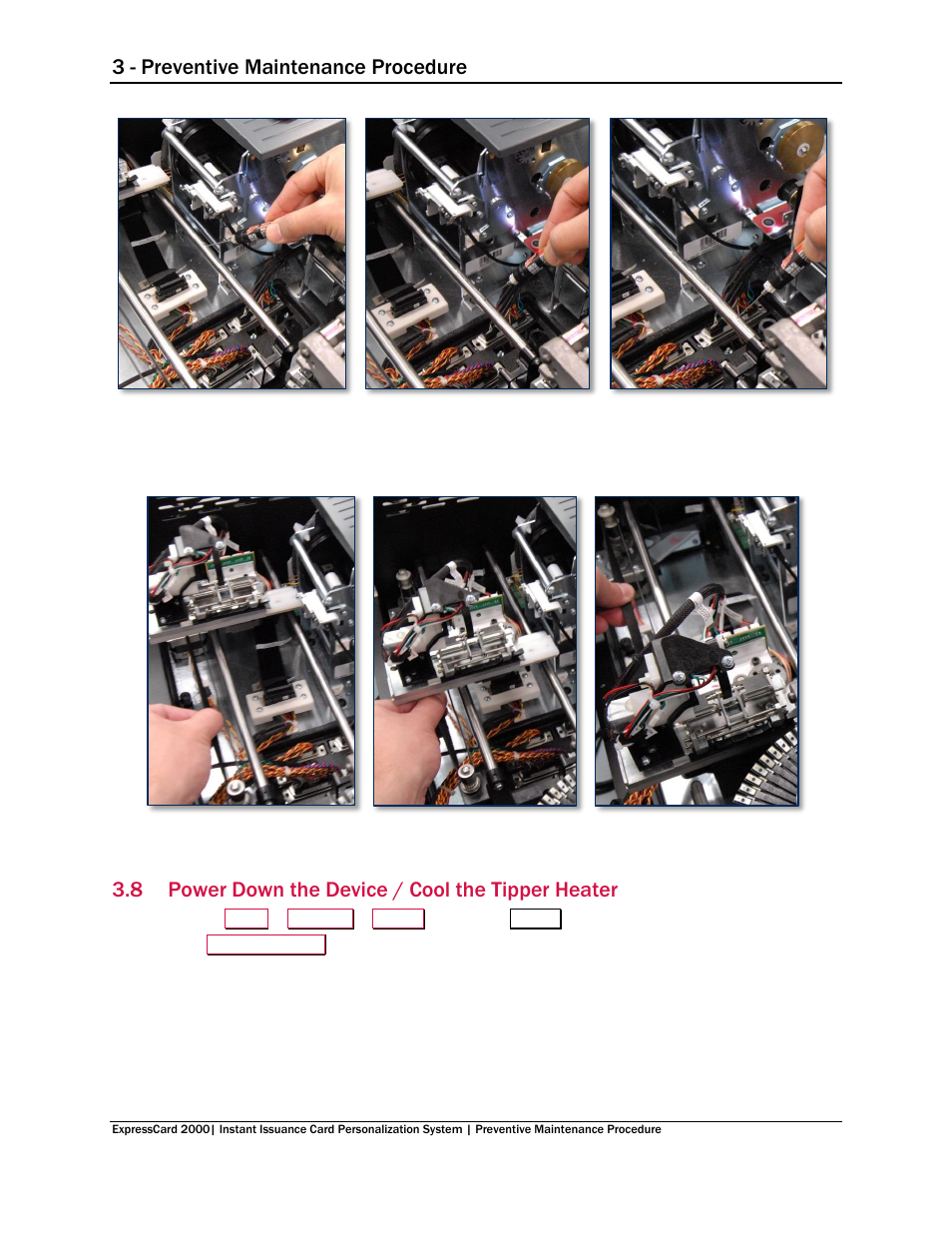 3 - Preventive Maintenance Procedure

3.8 Power Down the Device / Cool the Tipper Heater

ExpressCard 2000| Instant Issuance Card Personalization System | Preventive Maintenance Procedure