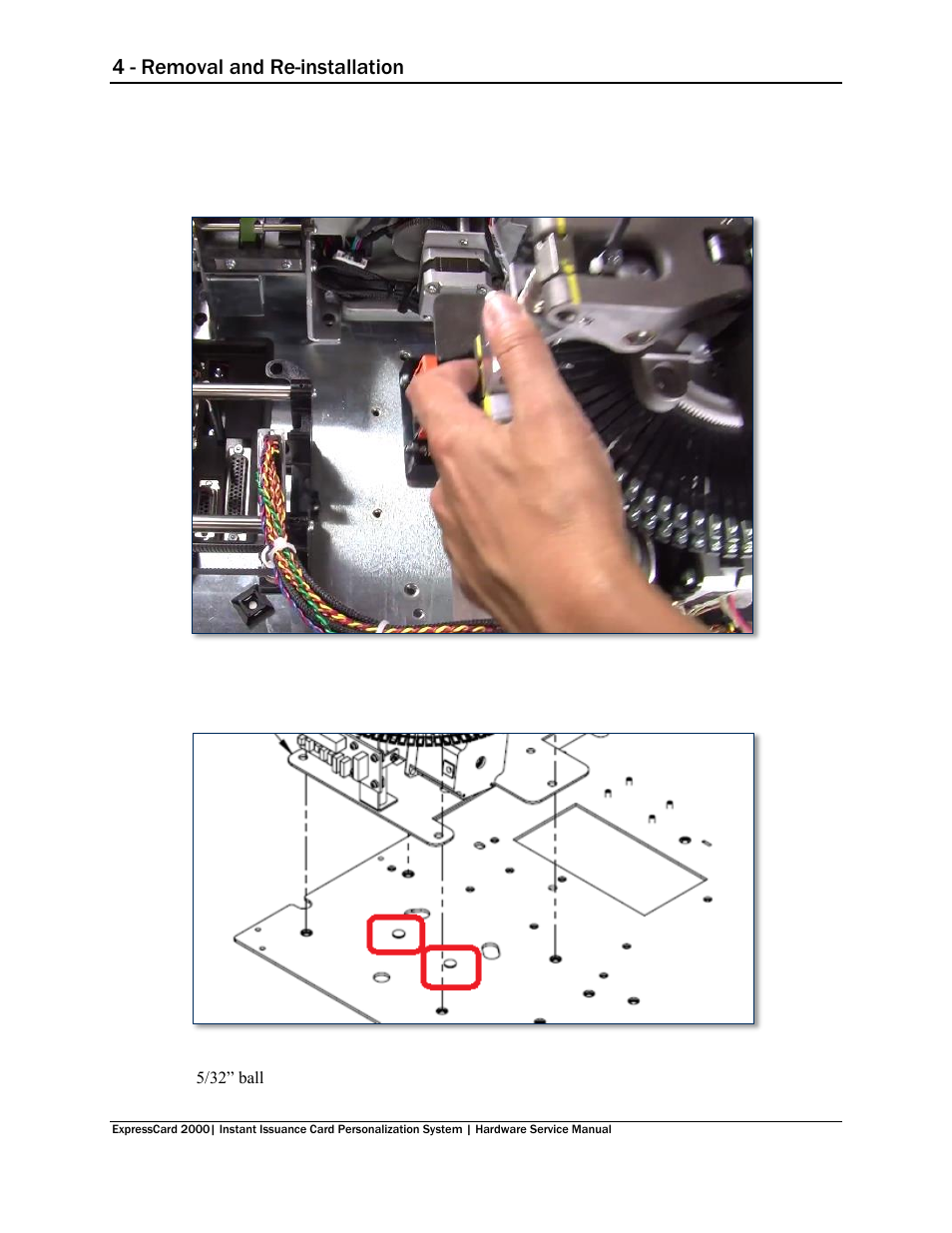 4 - Removal and Re-installation

5/32” ball

ExpressCard 2000| Instant Issuance Card Personalization System | Hardware Service Manual