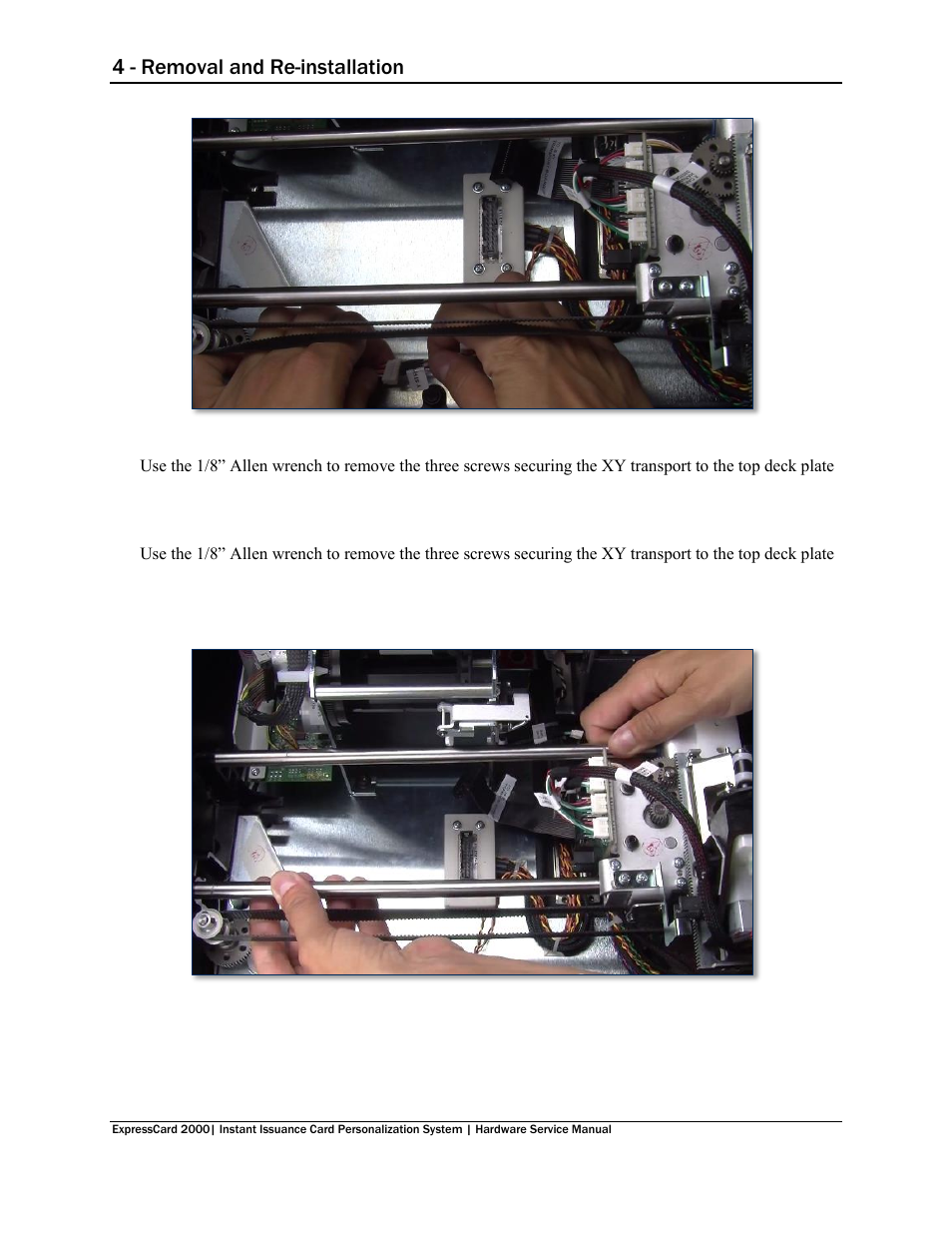 4 - Removal and Re-installation

Use the 1/8” Allen wrench to remove the three screws securing the XY transport to the top deck plate

Use the 1/8” Allen wrench to remove the three screws securing the XY transport to the top deck plate

ExpressCard 2000| Instant Issuance Card Personalization System | Hardware Service Manual