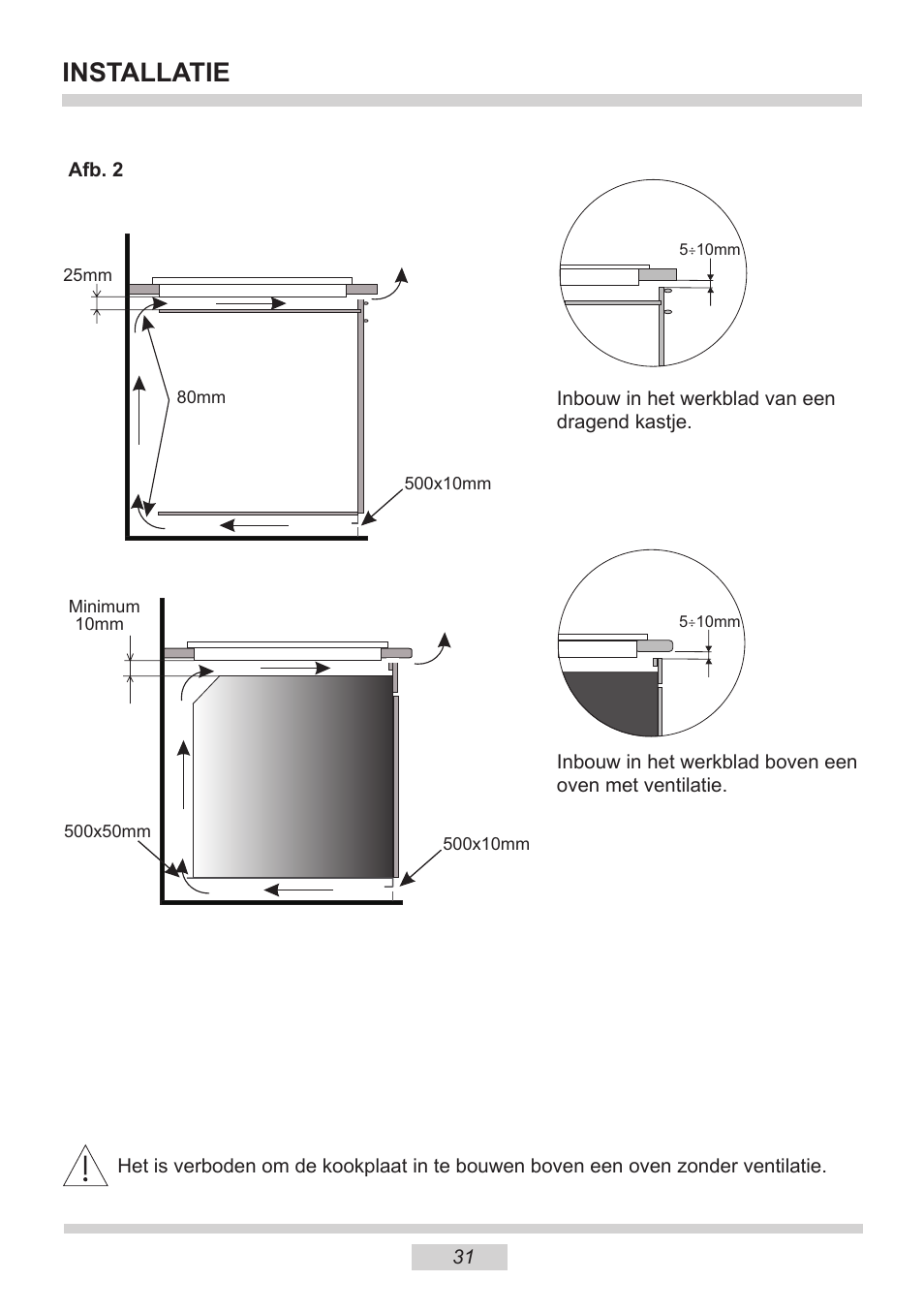 INSTALLATIE

Afb. 2

25mm

80mm

500x10mm

5÷10mm

Inbouw in het werkblad van een dragend kastje.

Minimum 10mm

500x50mm

500x10mm

5÷10mm

Inbouw in het werkblad boven een oven met ventilatie.

Het is verboden om de kookplaat in te bouwen boven een oven zonder ventilatie.

31