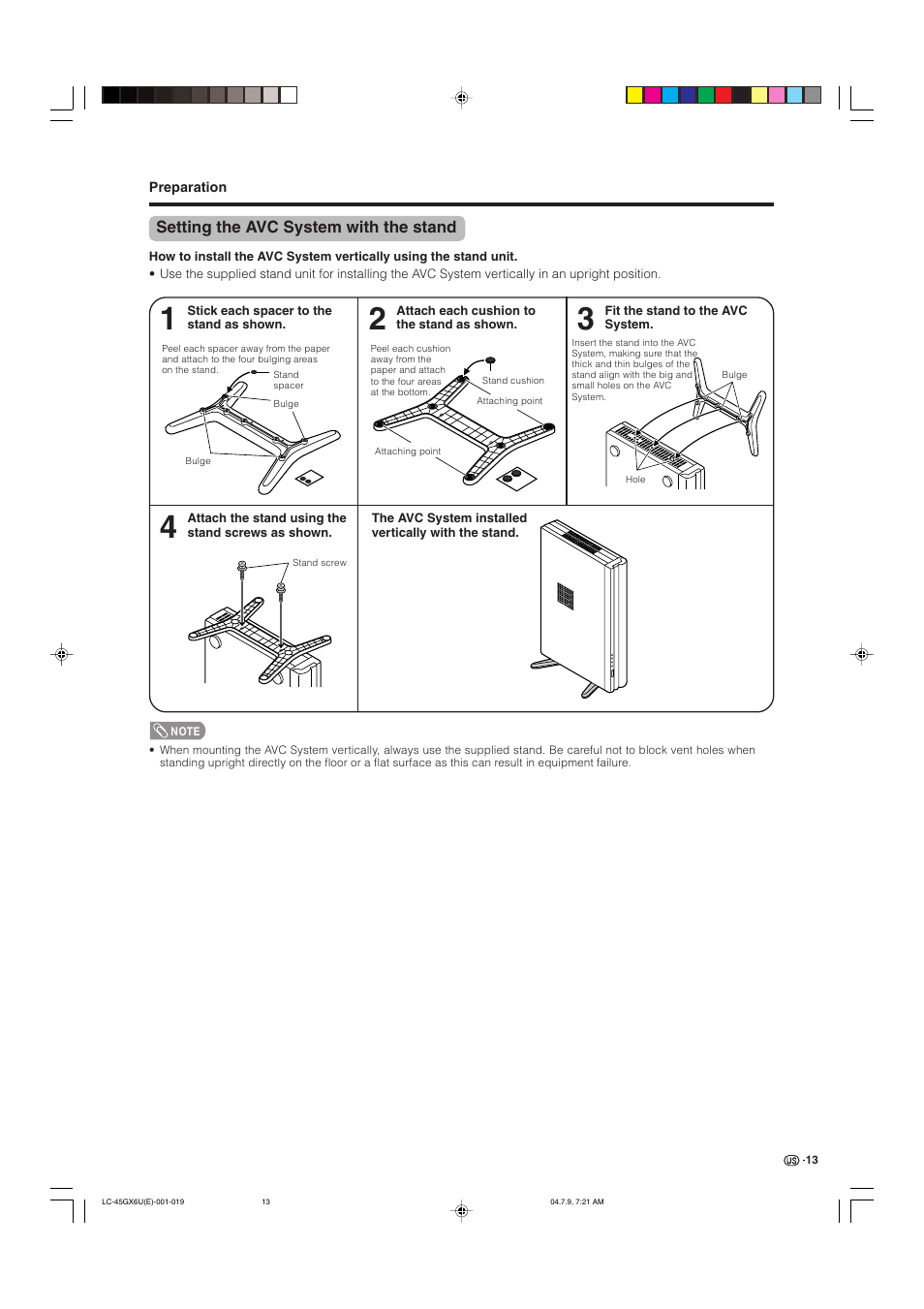 Preparation

Setting the AVC System with the stand

How to install the AVC System vertically using the stand unit.

• Use the supplied stand unit for installing the AVC System vertically in an upright position.

1 Stick each spacer to the stand as shown.

Peel each spacer away from the paper and attach to the four bulging areas on the stand.

Stand spacer

Bulge

Bulge

2 Attach each cushion to the stand as shown.

Peel each cushion away from the paper and attach to the four areas at the bottom.

Stand cushion

Attaching point

Attaching point

3 Fit the stand to the AVC System.

Insert the stand into the AVC System, making sure that the thick and thin bulges of the stand align with the big and small holes on the AVC System.

Bulge

Hole

4 Attach the stand using the stand screws as shown.

Stand screw

The AVC System installed vertically with the stand.

NOTE

• When mounting the AVC System vertically, always use the supplied stand. Be careful not to block vent holes when standing upright directly on the floor or a flat surface as this can result in equipment failure.

US -13

LC-45GX6U(E)-001-019 13 04.7.9, 7:21 AM