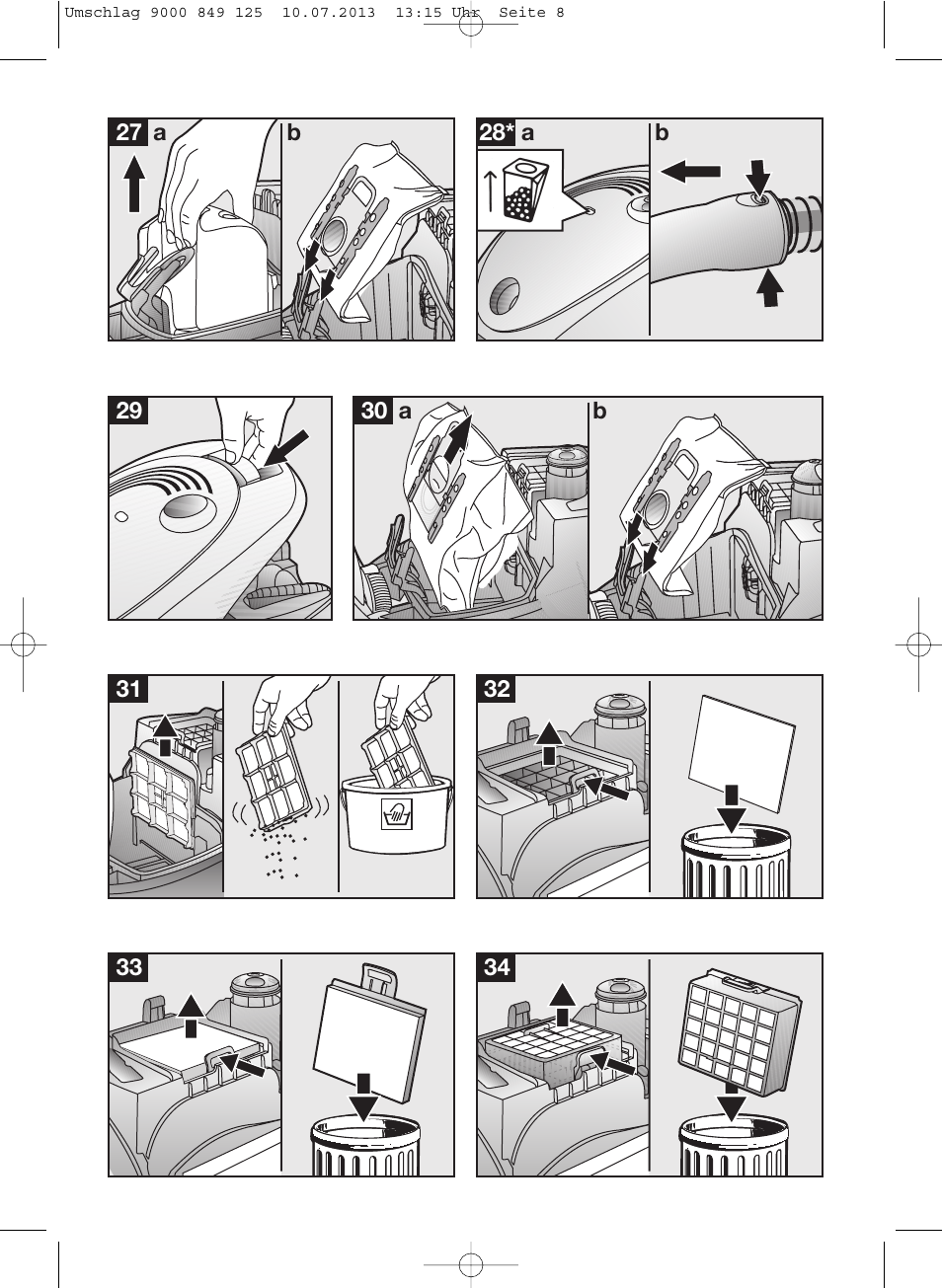 Umschlag 9000 849 125 10.07.2013 13:15 Uhr Seite 8

27 a

b

28* a

b

29

30 a

b

31

32

33

34