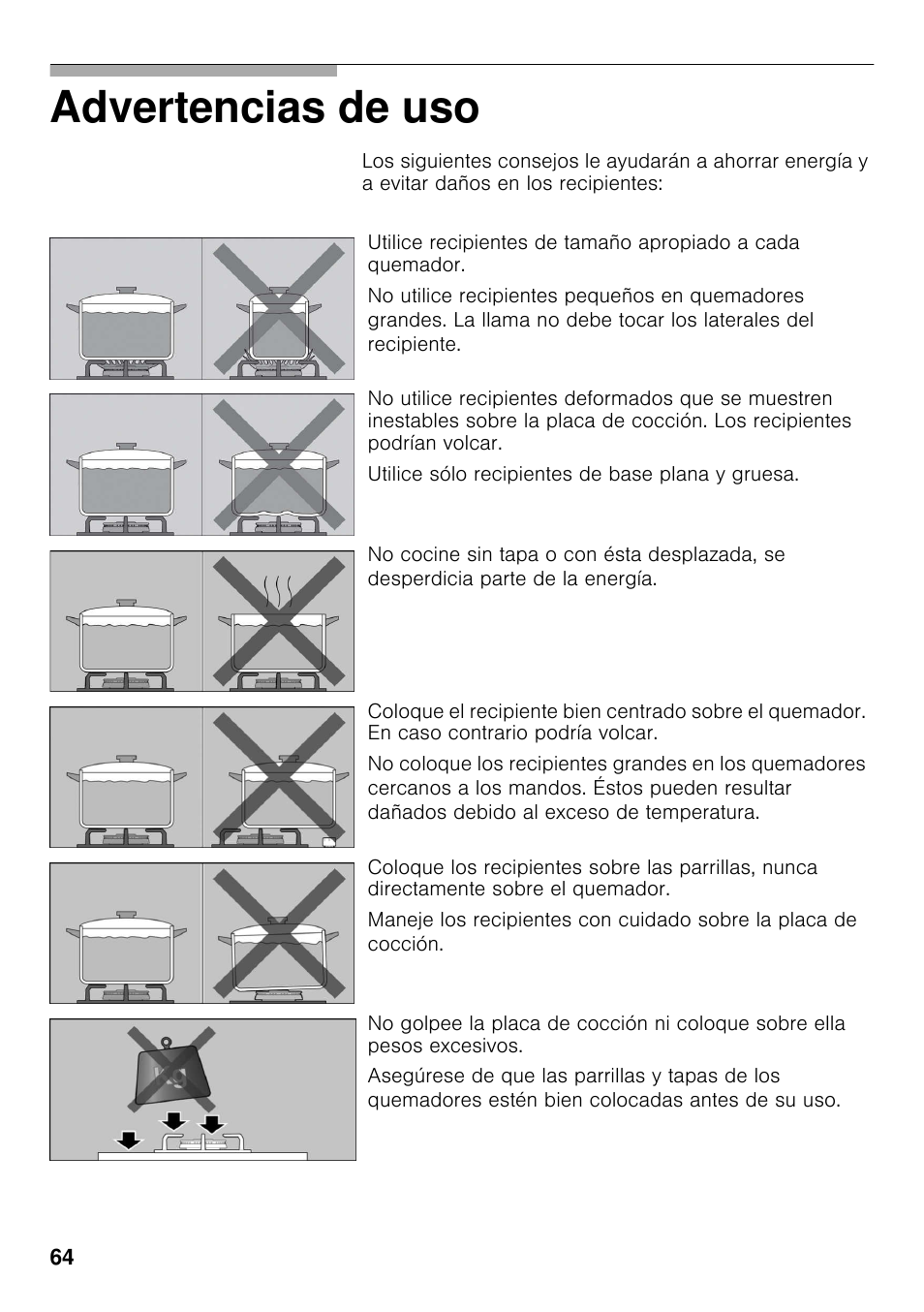 Advertencias de uso

Los siguientes consejos le ayudarán a ahorrar energía y a evitar daños en los recipientes:

Utilice recipientes de tamaño apropiado a cada quemador.

No utilice recipientes pequeños en quemadores grandes. La llama no debe tocar los laterales del recipiente.

No utilice recipientes deformados que se muestren inestables sobre la placa de cocción. Los recipientes podrían volcar.

Utilice sólo recipientes de base plana y gruesa.

No cocine sin tapa o con ésta desplazada, se desperdicia parte de la energía.

Coloque el recipiente bien centrado sobre el quemador. En caso contrario podría volcar.

No coloque los recipientes grandes en los quemadores cercanos a los mandos. Éstos pueden resultar dañados debido al exceso de temperatura.

Coloque los recipientes sobre las parrillas, nunca directamente sobre el quemador.

Maneje los recipientes con cuidado sobre la placa de cocción.

No golpee la placa de cocción ni coloque sobre ella pesos excesivos.

Asegúrese de que las parrillas y tapas de los quemadores estén bien colocadas antes de su uso.

64