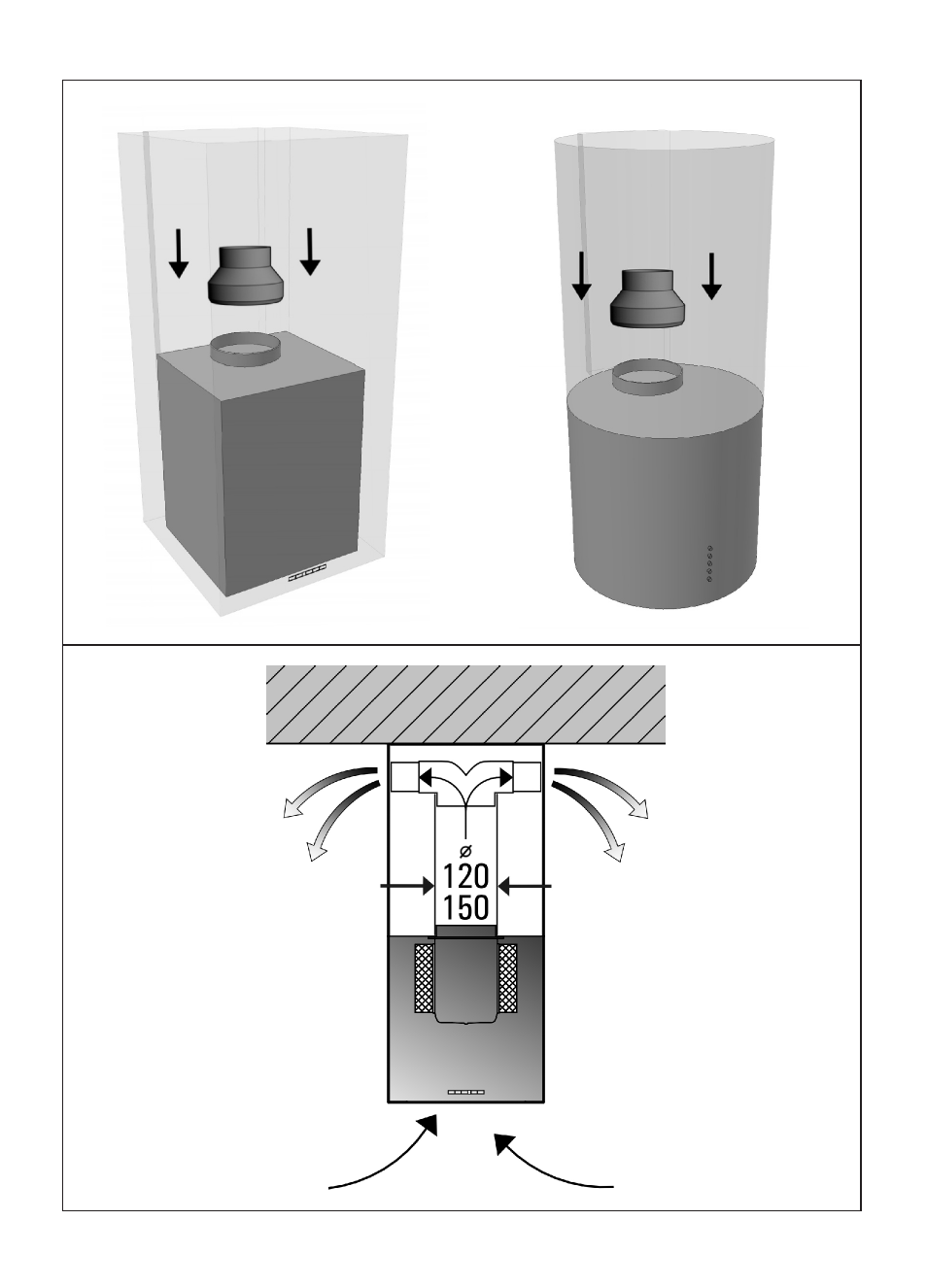 ø
120
150