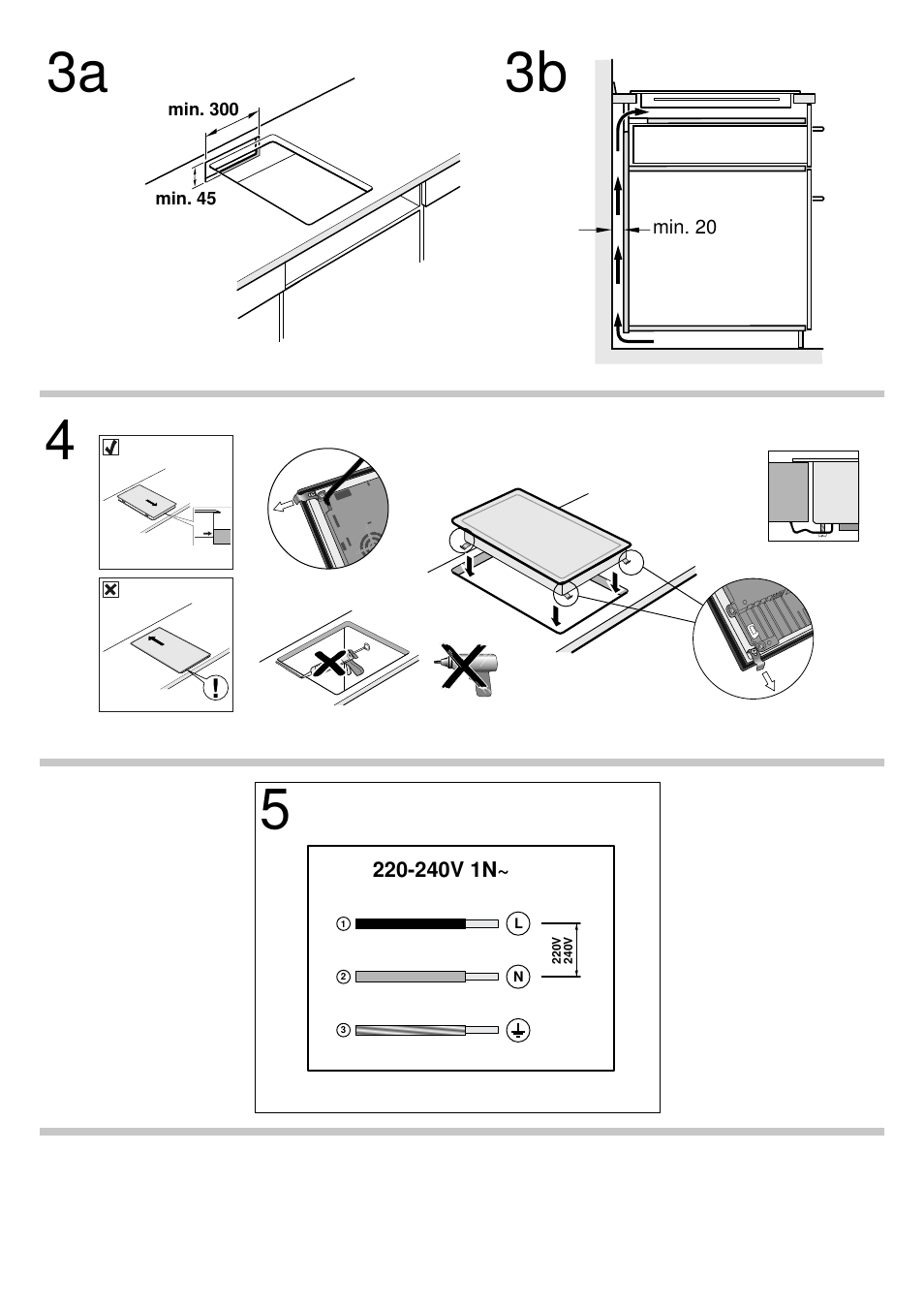 3a

min. 300

min. 45

3b

min. 20

4

5

220-240V 1N~

① L

② N

③

220V
240V