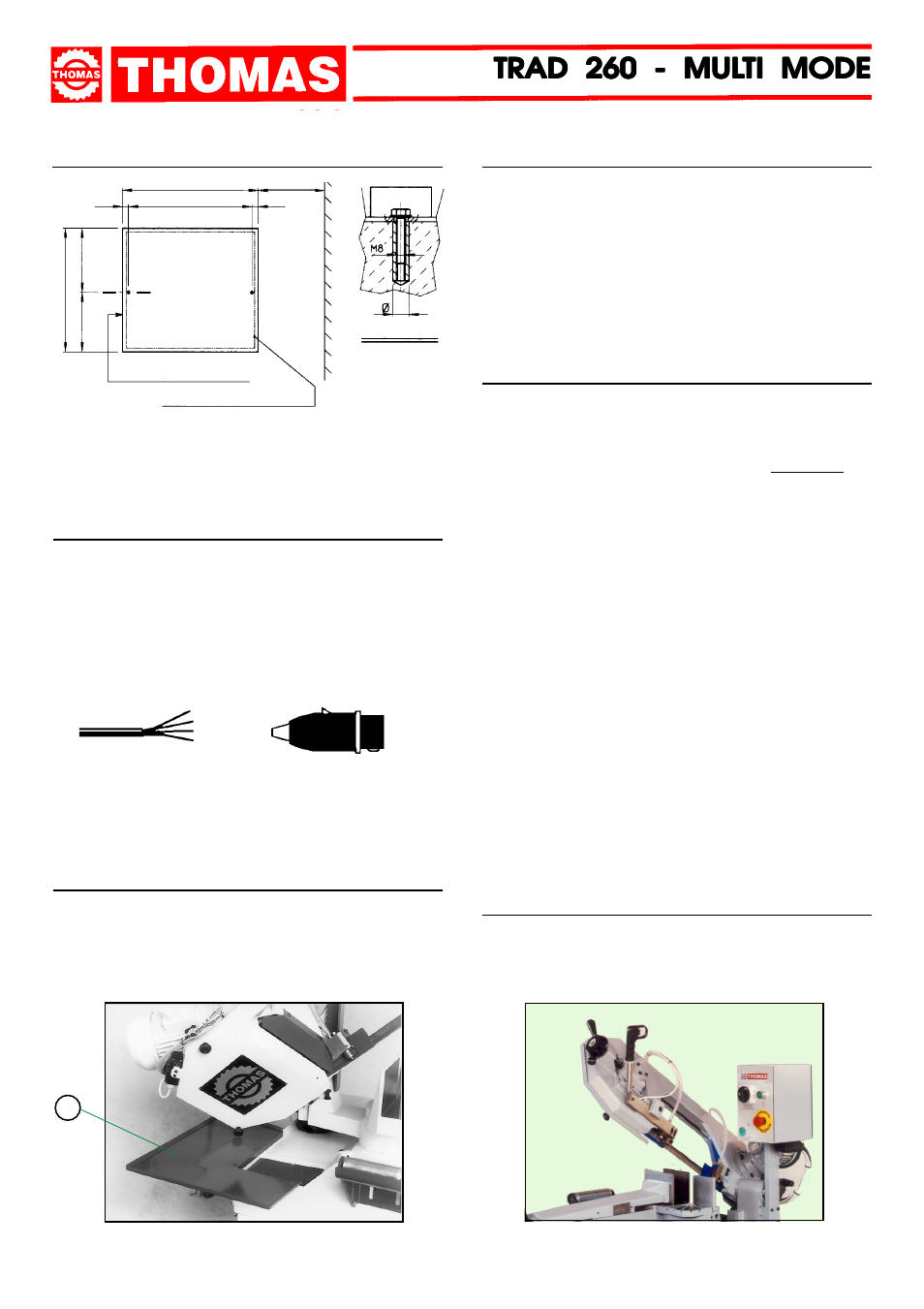 THOMAS

THOMAS

TRAD 260 - MULTI MODE

M8

Ø

THOMAS

THOMAS