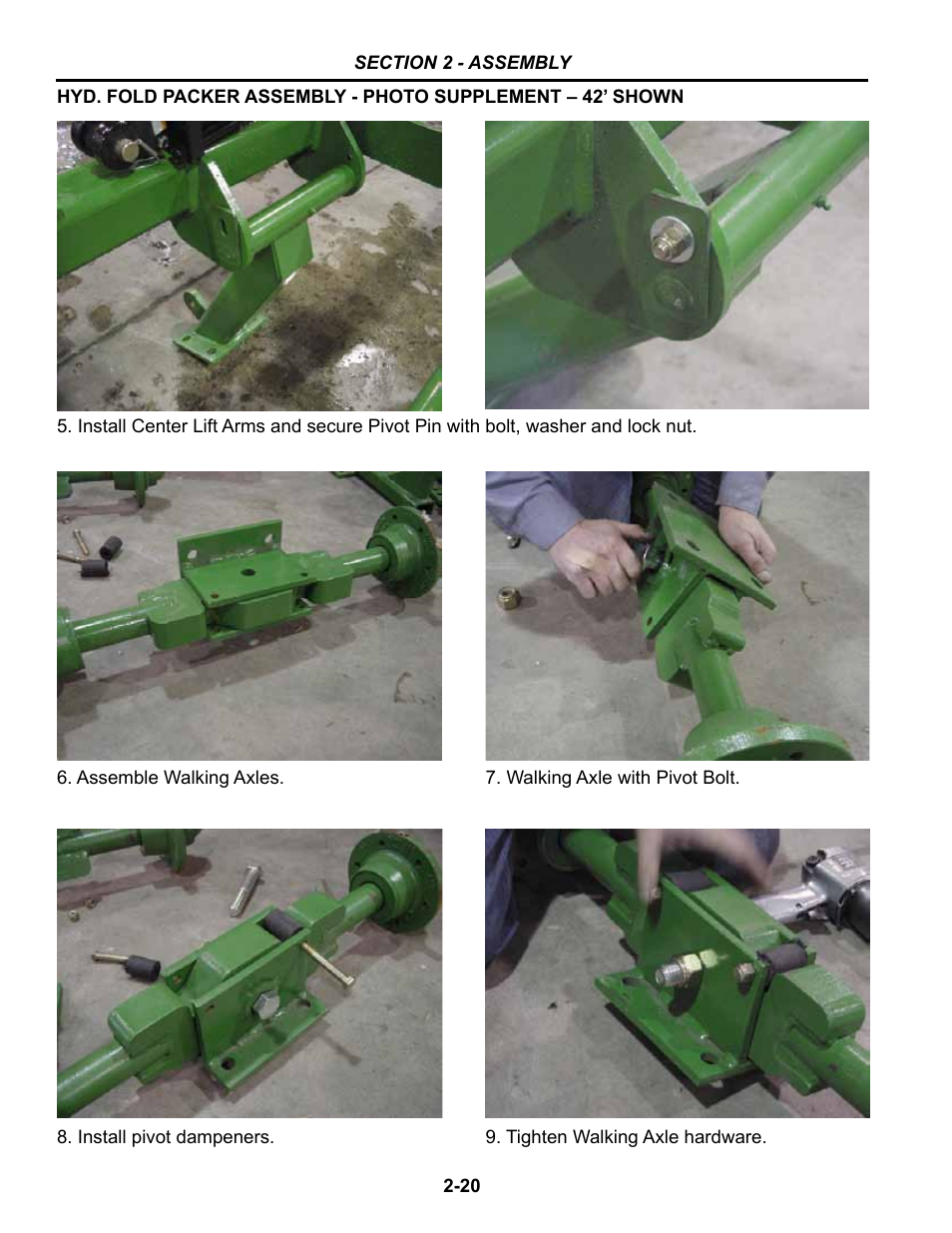 SECTION 2 - ASSEMBLY

HYD. FOLD PACKER ASSEMBLY - PHOTO SUPPLEMENT – 42’ SHOWN

5. Install Center Lift Arms and secure Pivot Pin with bolt, washer and lock nut.

6. Assemble Walking Axles.

7. Walking Axle with Pivot Bolt.

8. Install pivot dampeners.

9. Tighten Walking Axle hardware.

2-20