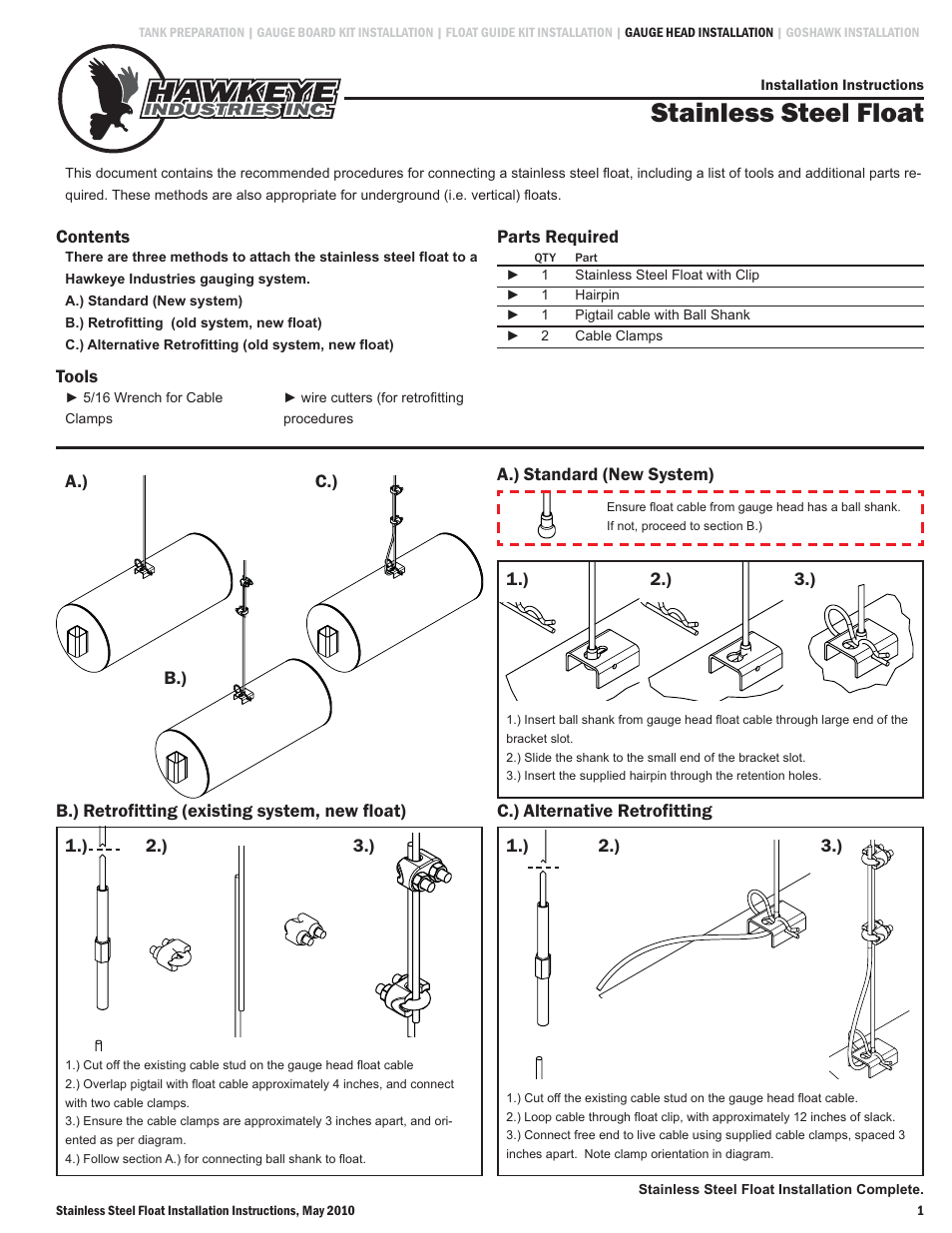 TANK PREPARATION | GAUGE BOARD KIT INSTALLATION | FLOAT GUIDE KIT INSTALLATION | GAUGE HEAD INSTALLATION | GOSHAWK INSTALLATION

HAWKEYE INDUSTRIES INC.

Installation Instructions
Stainless Steel Float

This document contains the recommended procedures for connecting a stainless steel float, including a list of tools and additional parts required. These methods are also appropriate for underground (i.e. vertical) floats.

Contents
There are three methods to attach the stainless steel float to a Hawkeye Industries gauging system.
A.) Standard (New system)
B.) Retrofitting (old system, new float)
C.) Alternative Retrofitting (old system, new float)

Tools
► 5/16 Wrench for Cable Clamps
► wire cutters (for retrofitting procedures

Parts Required

| | QTY | Part |
|---|---|---|
| ► | 1 | Stainless Steel Float with Clip |
| ► | 1 | Hairpin |
| ► | 1 | Pigtail cable with Ball Shank |
| ► | 2 | Cable Clamps |

A.)
C.)
B.)

A.) Standard (New System)
Ensure float cable from gauge head has a ball shank. If not, proceed to section B.)

1.) 2.) 3.)
1.) Insert ball shank from gauge head float cable through large end of the bracket slot.
2.) Slide the shank to the small end of the bracket slot.
3.) Insert the supplied hairpin through the retention holes.

B.) Retrofitting (existing system, new float)
1.) 2.) 3.)
1.) Cut off the existing cable stud on the gauge head float cable
2.) Overlap pigtail with float cable approximately 4 inches, and connect with two cable clamps.
3.) Ensure the cable clamps are approximately 3 inches apart, and oriented as per diagram.
4.) Follow section A.) for connecting ball shank to float.

C.) Alternative Retrofitting
1.) 2.) 3.)
1.) Cut off the existing cable stud on the gauge head float cable.
2.) Loop cable through float clip, with approximately 12 inches of slack.
3.) Connect free end to live cable using supplied cable clamps, spaced 3 inches apart. Note clamp orientation in diagram.

Stainless Steel Float Installation Complete.

Stainless Steel Float Installation Instructions, May 2010
1