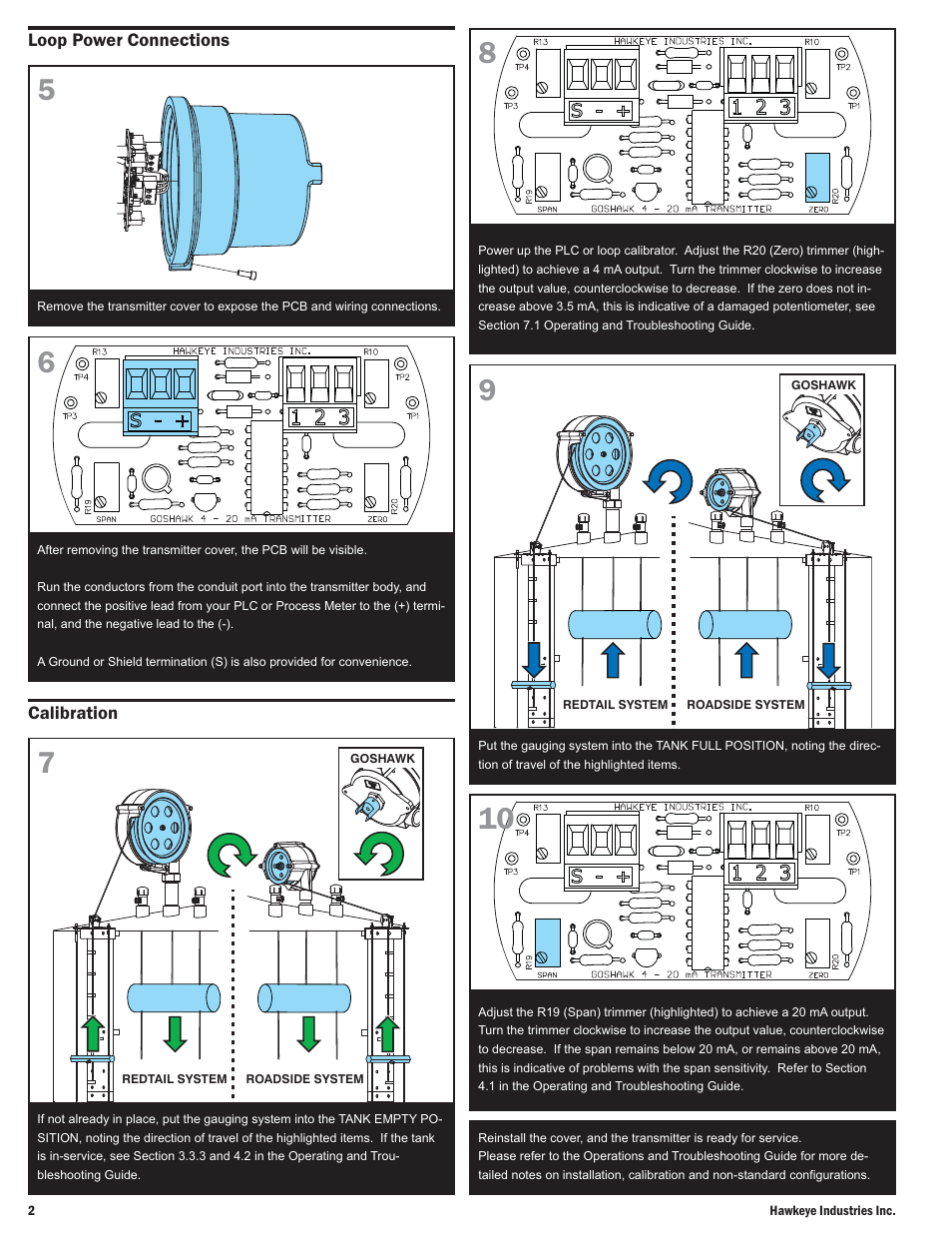 Loop Power Connections

5

Remove the transmitter cover to expose the PCB and wiring connections.

6

R13 HAWKEYE INDUSTRIES INC. R10
TP4 TP2
TP3 TP1
S - +
1 2 3
R19 R20
SPAN GOSHAWK 4 - 20 mA TRANSMITTER ZERO

After removing the transmitter cover, the PCB will be visible.

Run the conductors from the conduit port into the transmitter body, and connect the positive lead from your PLC or Process Meter to the (+) terminal, and the negative lead to the (-).

A Ground or Shield termination (S) is also provided for convenience.

Calibration

7

GOSHAWK

REDTAIL SYSTEM ROADSIDE SYSTEM

If not already in place, put the gauging system into the TANK EMPTY POSITION, noting the direction of travel of the highlighted items. If the tank is in-service, see Section 3.3.3 and 4.2 in the Operating and Troubleshooting Guide.

8

R13 HAWKEYE INDUSTRIES INC. R10
TP4 TP2
TP3 TP1
S - +
1 2 3
R19 R20
SPAN GOSHAWK 4 - 20 mA TRANSMITTER ZERO

Power up the PLC or loop calibrator. Adjust the R20 (Zero) trimmer (highlighted) to achieve a 4 mA output. Turn the trimmer clockwise to increase the output value, counterclockwise to decrease. If the zero does not increase above 3.5 mA, this is indicative of a damaged potentiometer, see Section 7.1 Operating and Troubleshooting Guide.

9

GOSHAWK

REDTAIL SYSTEM ROADSIDE SYSTEM

Put the gauging system into the TANK FULL POSITION, noting the direction of travel of the highlighted items.

10

R13 HAWKEYE INDUSTRIES INC. R10
TP4 TP2
TP3 TP1
S - +
1 2 3
R19 R20
SPAN GOSHAWK 4 - 20 mA TRANSMITTER ZERO

Adjust the R19 (Span) trimmer (highlighted) to achieve a 20 mA output. Turn the trimmer clockwise to increase the output value, counterclockwise to decrease. If the span remains below 20 mA, or remains above 20 mA, this is indicative of problems with the span sensitivity. Refer to Section 4.1 in the Operating and Troubleshooting Guide.

Reinstall the cover, and the transmitter is ready for service.
Please refer to the Operations and Troubleshooting Guide for more detailed notes on installation, calibration and non-standard configurations.

2 Hawkeye Industries Inc.