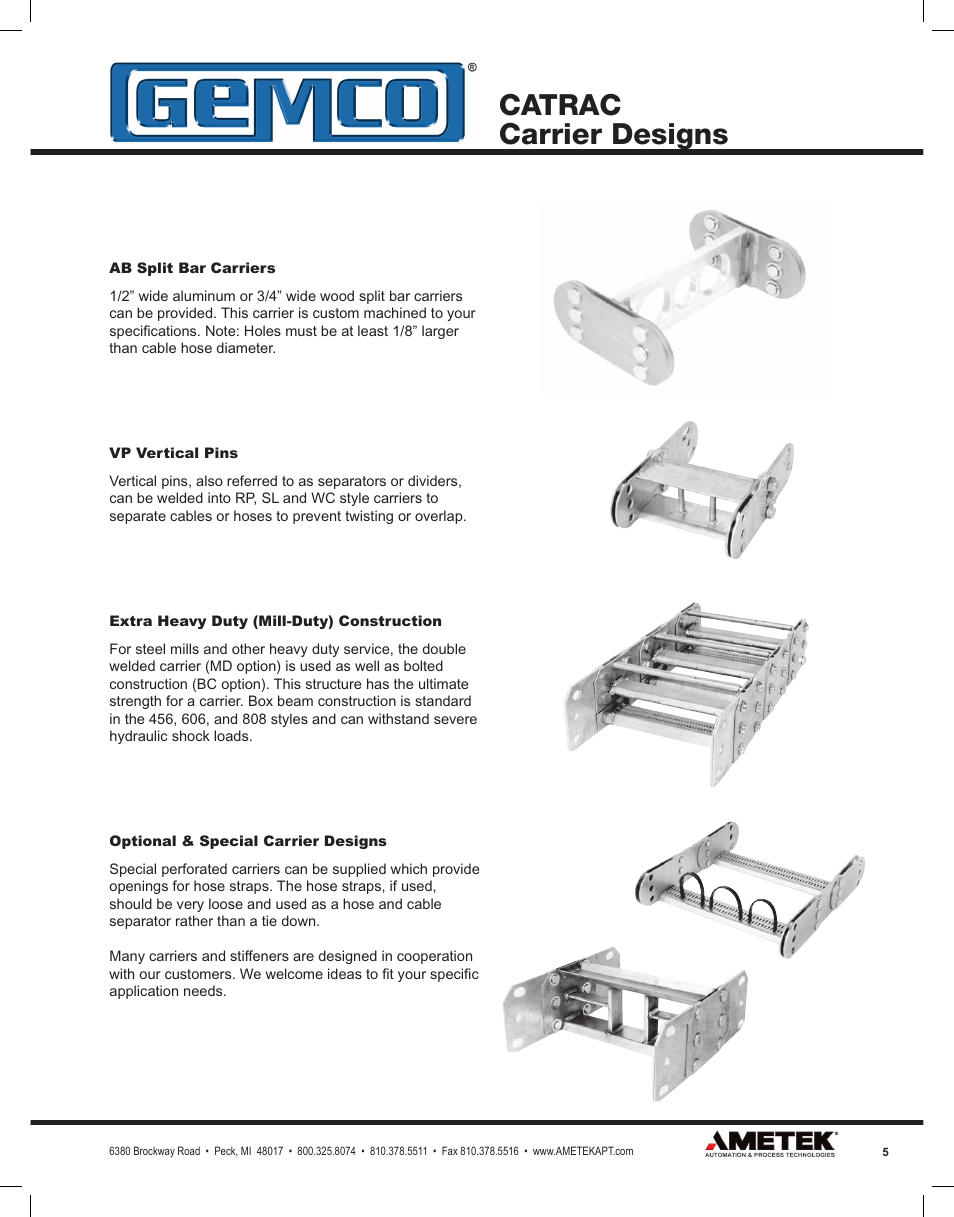 GEMCO®

CATRAC
Carrier Designs

AB Split Bar Carriers

1/2” wide aluminum or 3/4” wide wood split bar carriers can be provided. This carrier is custom machined to your specifications. Note: Holes must be at least 1/8” larger than cable hose diameter.

VP Vertical Pins

Vertical pins, also referred to as separators or dividers, can be welded into RP, SL and WC style carriers to separate cables or hoses to prevent twisting or overlap.

Extra Heavy Duty (Mill-Duty) Construction

For steel mills and other heavy duty service, the double welded carrier (MD option) is used as well as bolted construction (BC option). This structure has the ultimate strength for a carrier. Box beam construction is standard in the 456, 606, and 808 styles and can withstand severe hydraulic shock loads.

Optional & Special Carrier Designs

Special perforated carriers can be supplied which provide openings for hose straps. The hose straps, if used, should be very loose and used as a hose and cable separator rather than a tie down.

Many carriers and stiffeners are designed in cooperation with our customers. We welcome ideas to fit your specific application needs.

6380 Brockway Road • Peck, MI 48017 • 800.325.8074 • 810.378.5511 • Fax 810.378.5516 • www.AMETEKAPT.com

AMETEK®
AUTOMATION & PROCESS TECHNOLOGIES

5