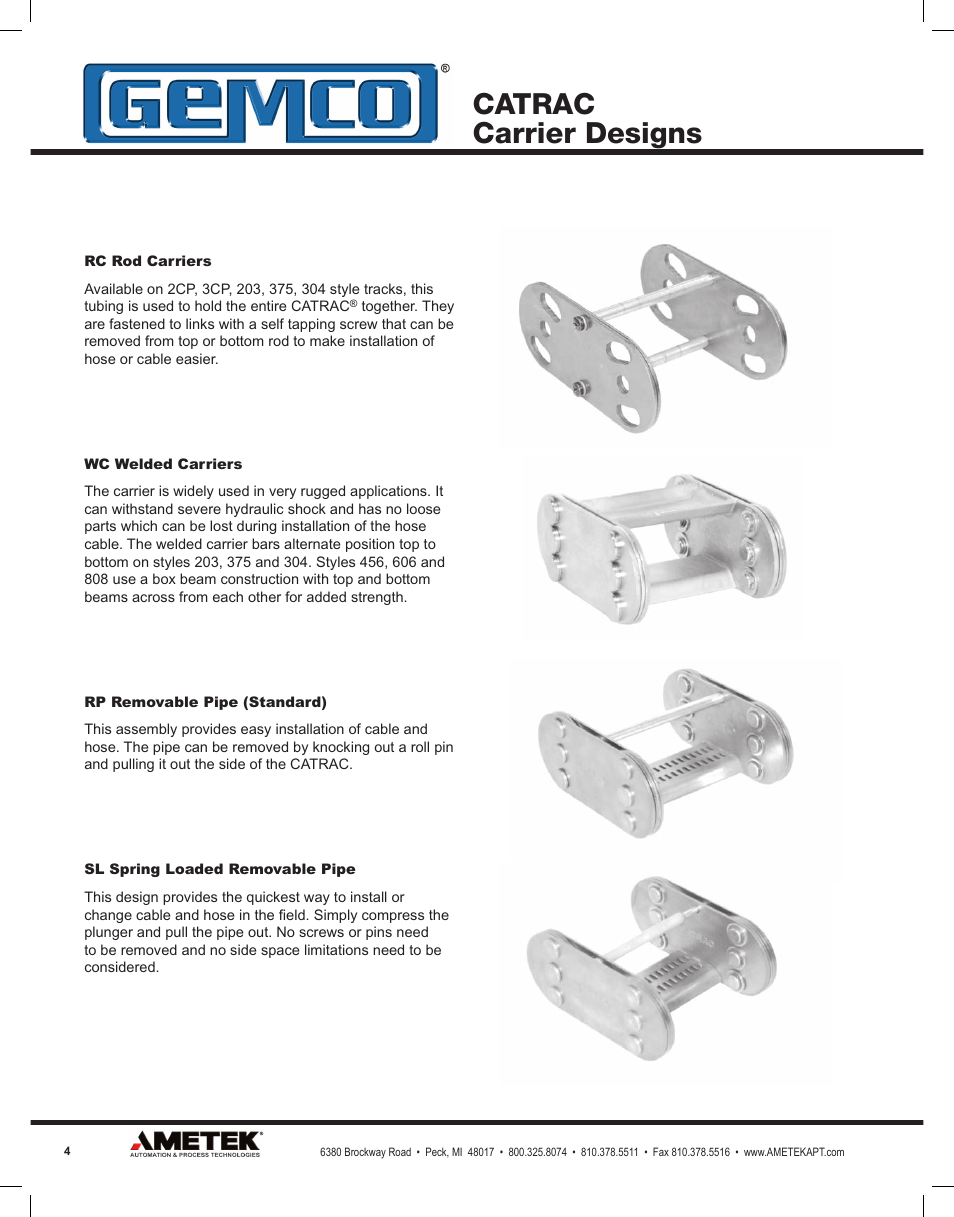 GEMCO®

CATRAC
Carrier Designs

RC Rod Carriers

Available on 2CP, 3CP, 203, 375, 304 style tracks, this tubing is used to hold the entire CATRAC® together. They are fastened to links with a self tapping screw that can be removed from top or bottom rod to make installation of hose or cable easier.

WC Welded Carriers

The carrier is widely used in very rugged applications. It can withstand severe hydraulic shock and has no loose parts which can be lost during installation of the hose cable. The welded carrier bars alternate position top to bottom on styles 203, 375 and 304. Styles 456, 606 and 808 use a box beam construction with top and bottom beams across from each other for added strength.

RP Removable Pipe (Standard)

This assembly provides easy installation of cable and hose. The pipe can be removed by knocking out a roll pin and pulling it out the side of the CATRAC.

SL Spring Loaded Removable Pipe

This design provides the quickest way to install or change cable and hose in the field. Simply compress the plunger and pull the pipe out. No screws or pins need to be removed and no side space limitations need to be considered.

4

AMETEK®
AUTOMATION & PROCESS TECHNOLOGIES

6380 Brockway Road • Peck, MI 48017 • 800.325.8074 • 810.378.5511 • Fax 810.378.5516 • www.AMETEKAPT.com