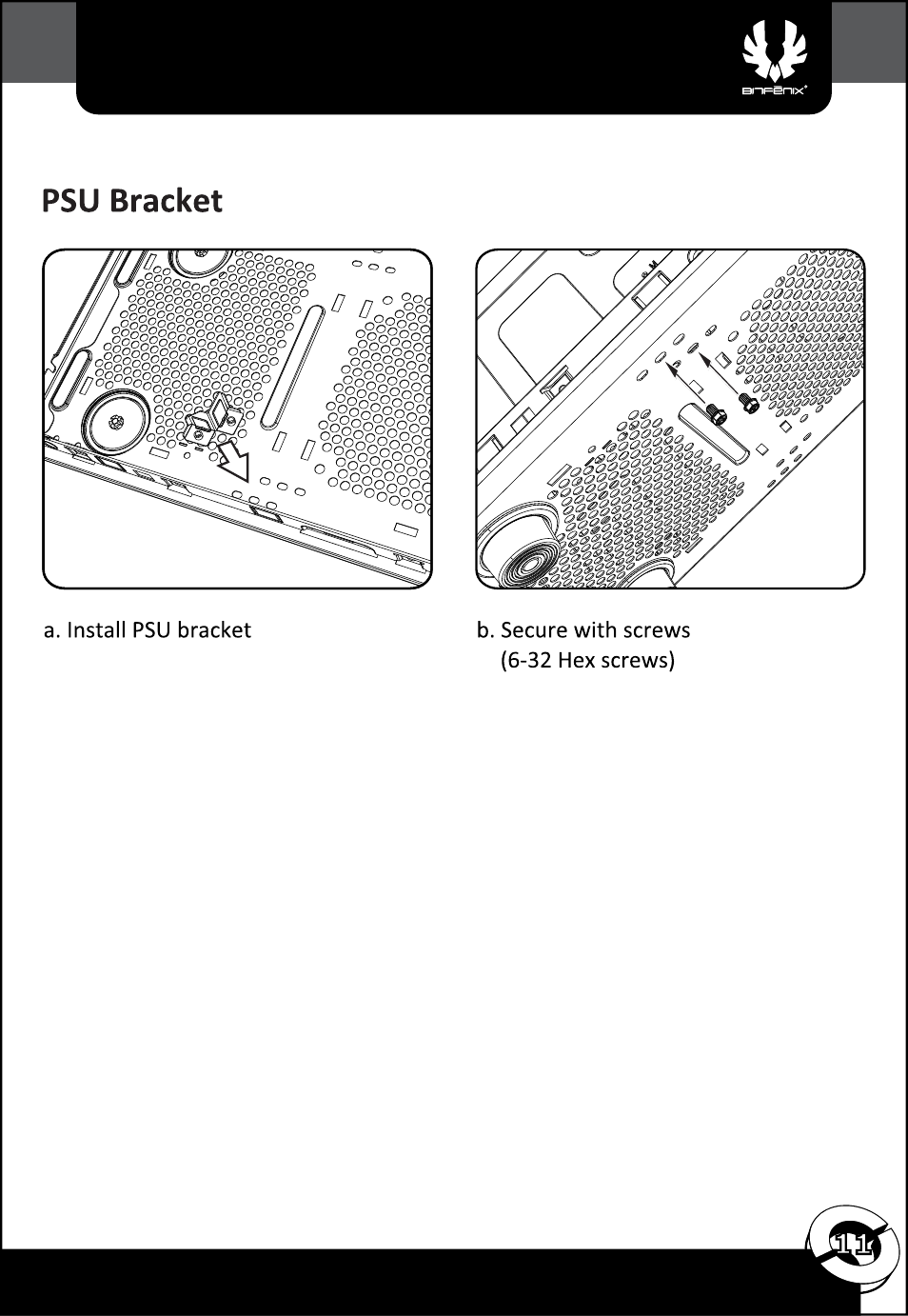 BITFENIX

PSU Bracket

a. Install PSU bracket

b. Secure with screws
(6-32 Hex screws)

11