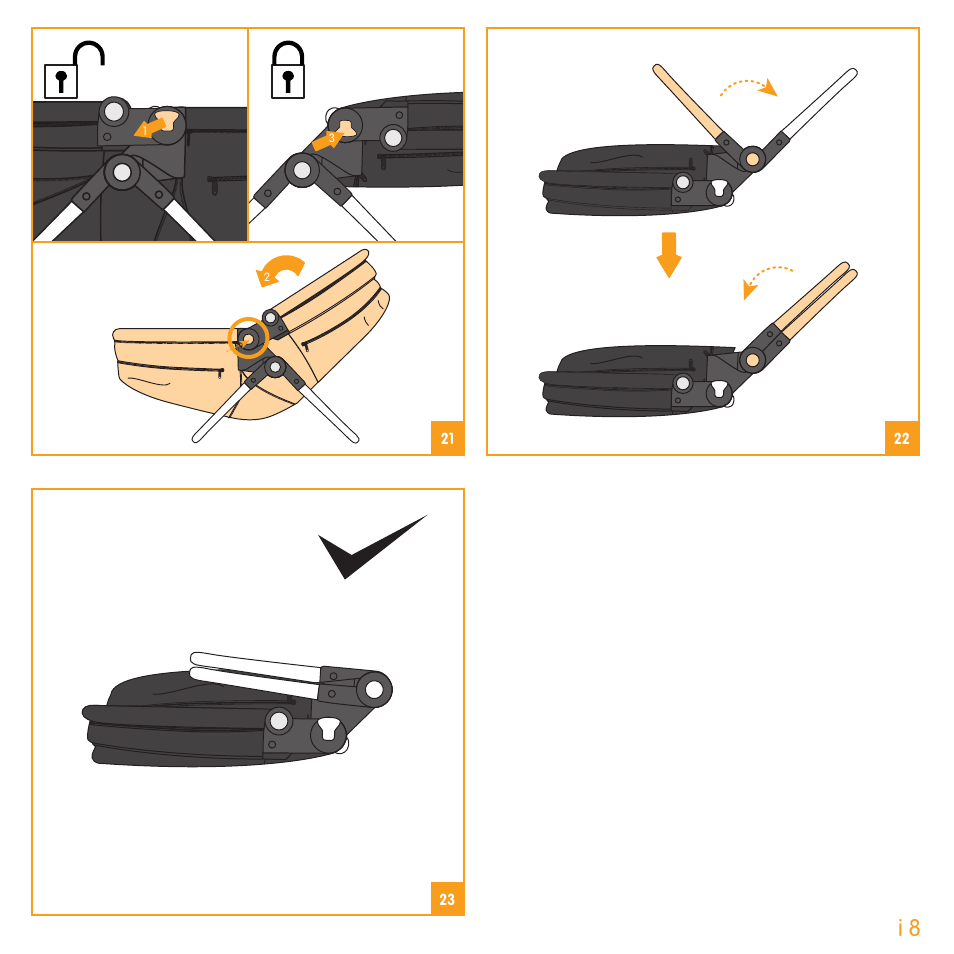 1

3

2

21

22

23

i 8