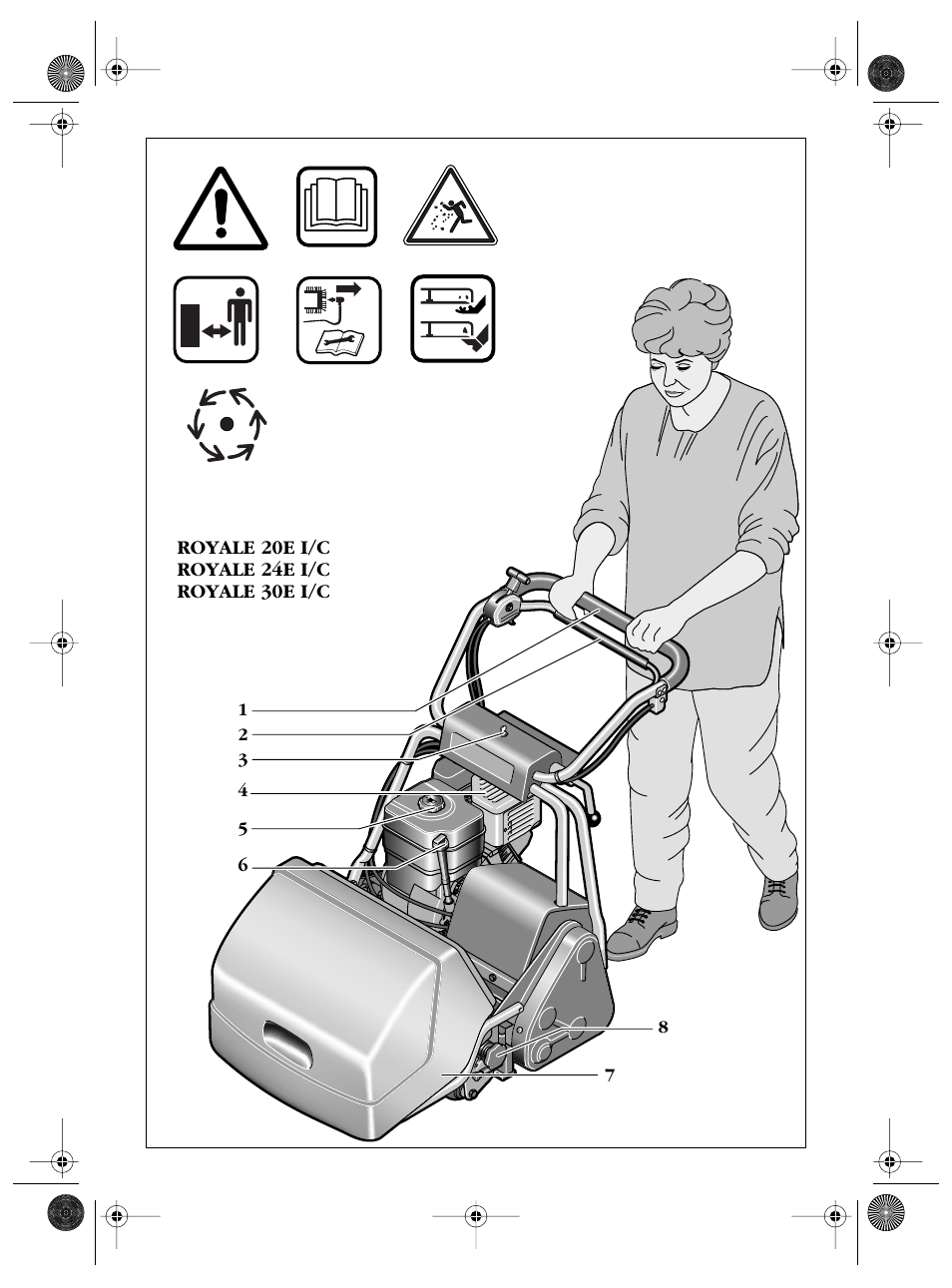 ROYALE 20E I/C
ROYALE 24E I/C
ROYALE 30E I/C

1
2
3
4
5
6
8
7