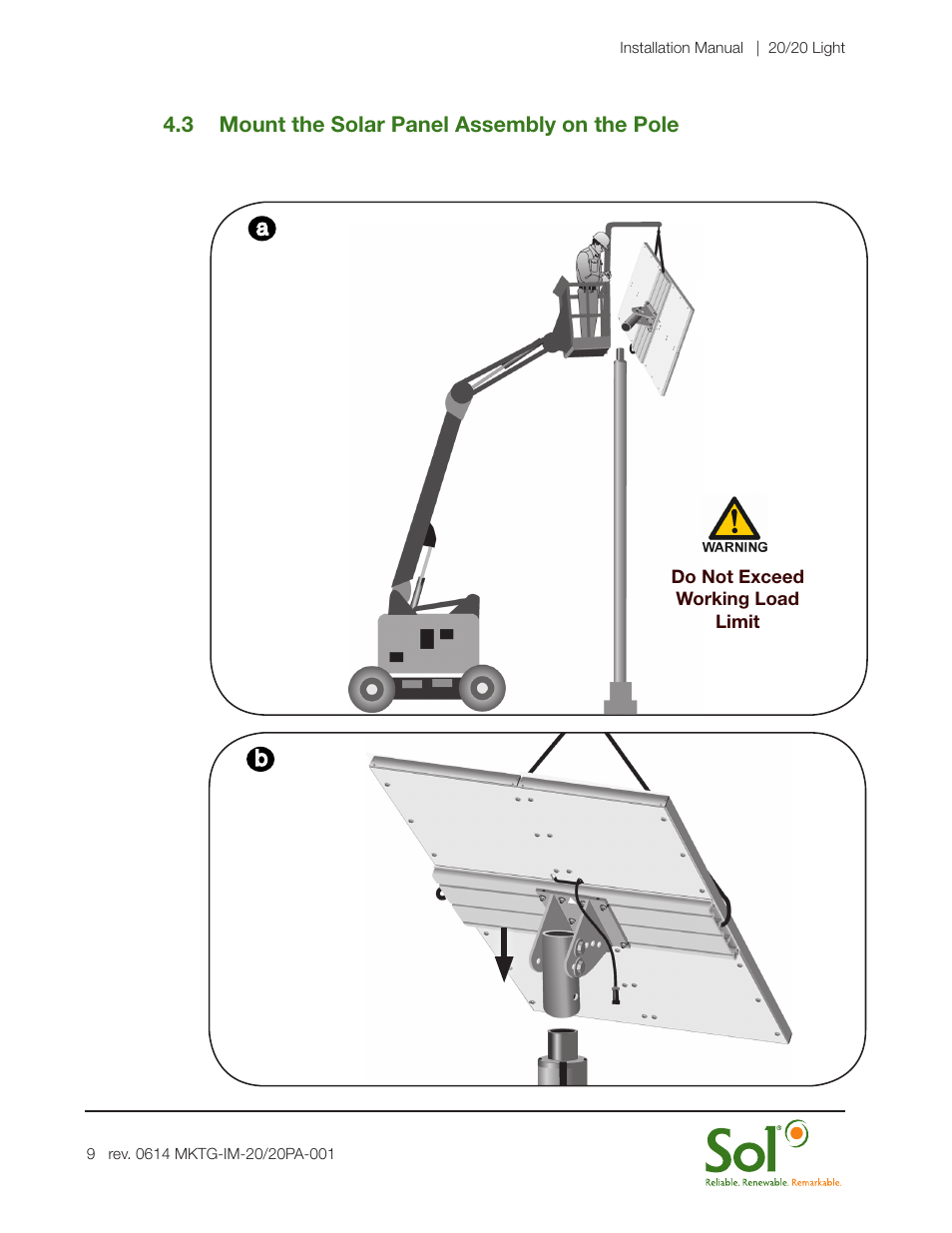 Installation Manual | 20/20 Light

4.3 Mount the Solar Panel Assembly on the Pole

a

WARNING

Do Not Exceed Working Load Limit

b

9 rev. 0614 MKTG-IM-20/20PA-001

Sol®
Reliable. Renewable. Remarkable.