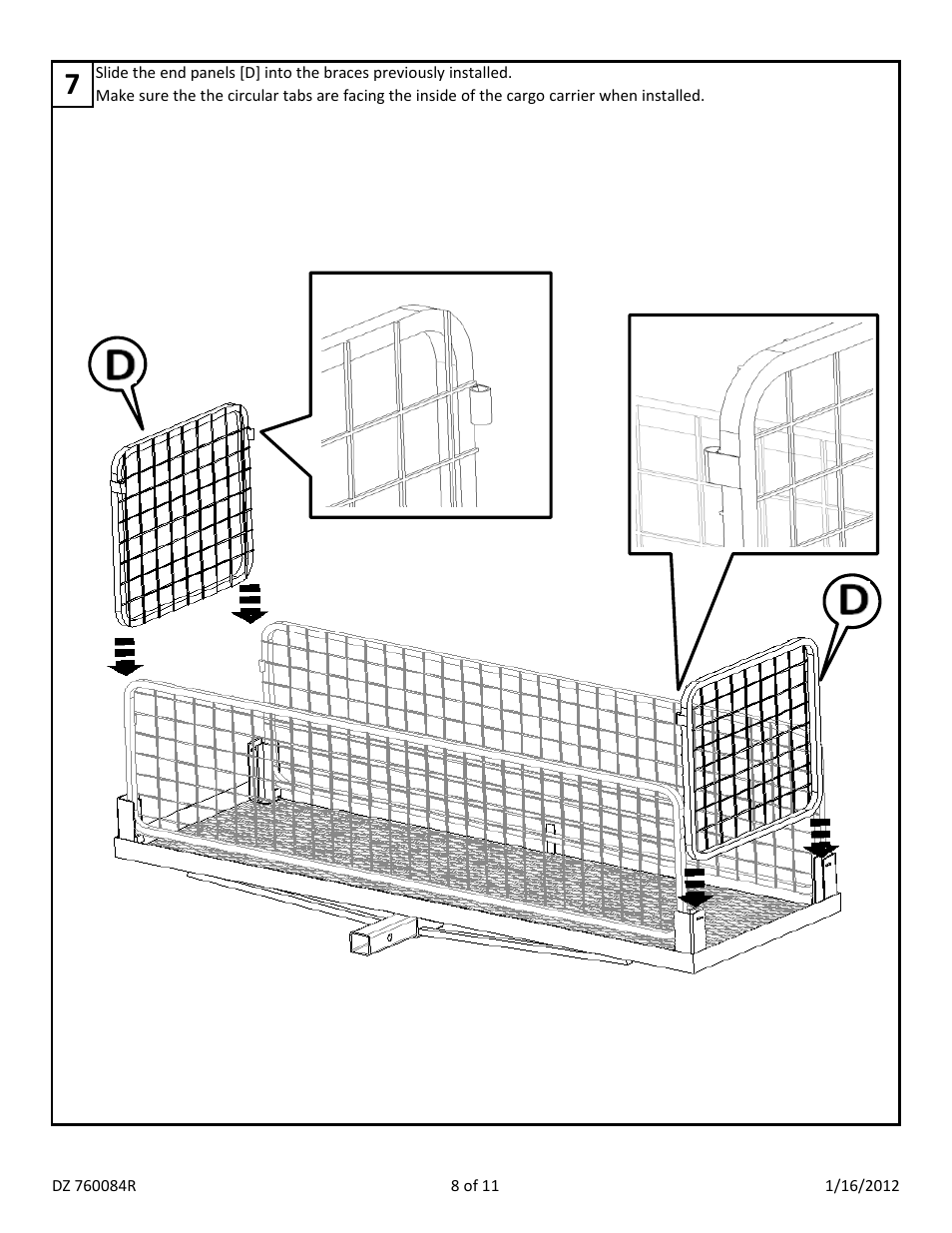 7

Slide the end panels [D] into the braces previously installed.
Make sure the the circular tabs are facing the inside of the cargo carrier when installed.

D

D

DZ 760084R 8 of 11 1/16/2012