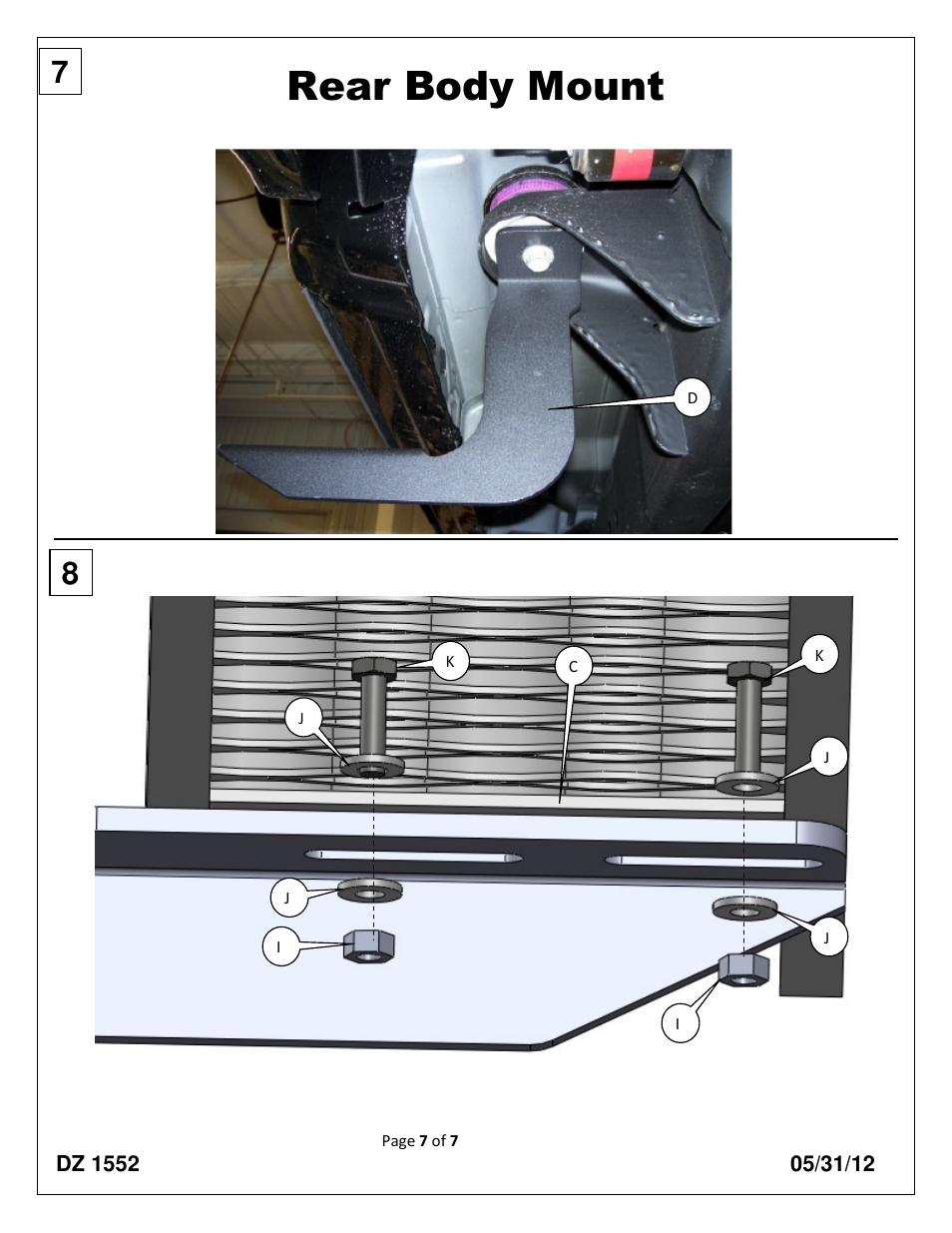 7

Rear Body Mount

D

8

K

C

K

J

J

J

J

I

I

Page 7 of 7

DZ 1552

05/31/12