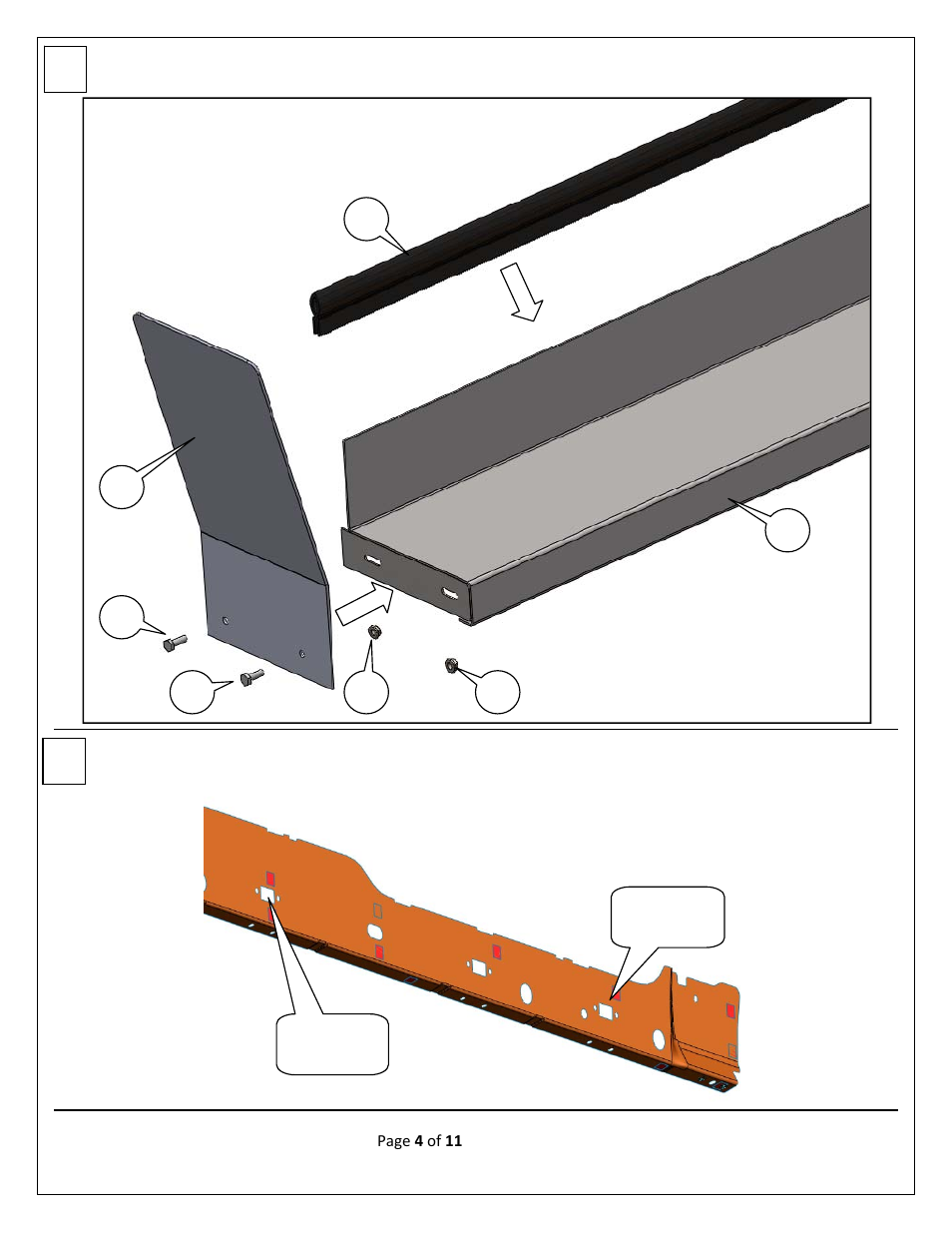 Page 4 of 11