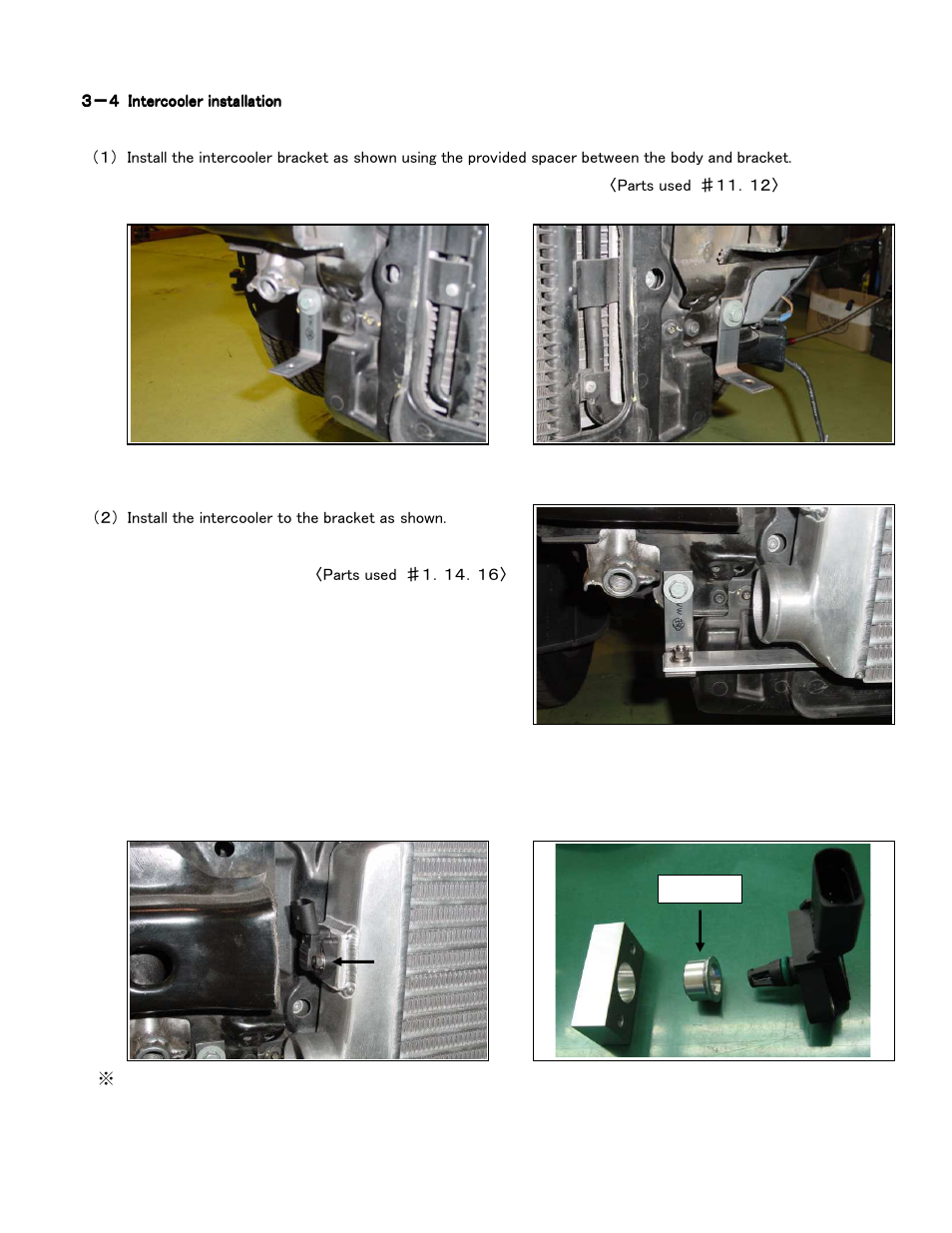 ３－４ Intercooler installation

（1）Install the intercooler bracket as shown using the provided spacer between the body and bracket.

〈Parts used ＃11．12〉

（2）Install the intercooler to the bracket as shown.

〈Parts used ＃1．14．16〉

※