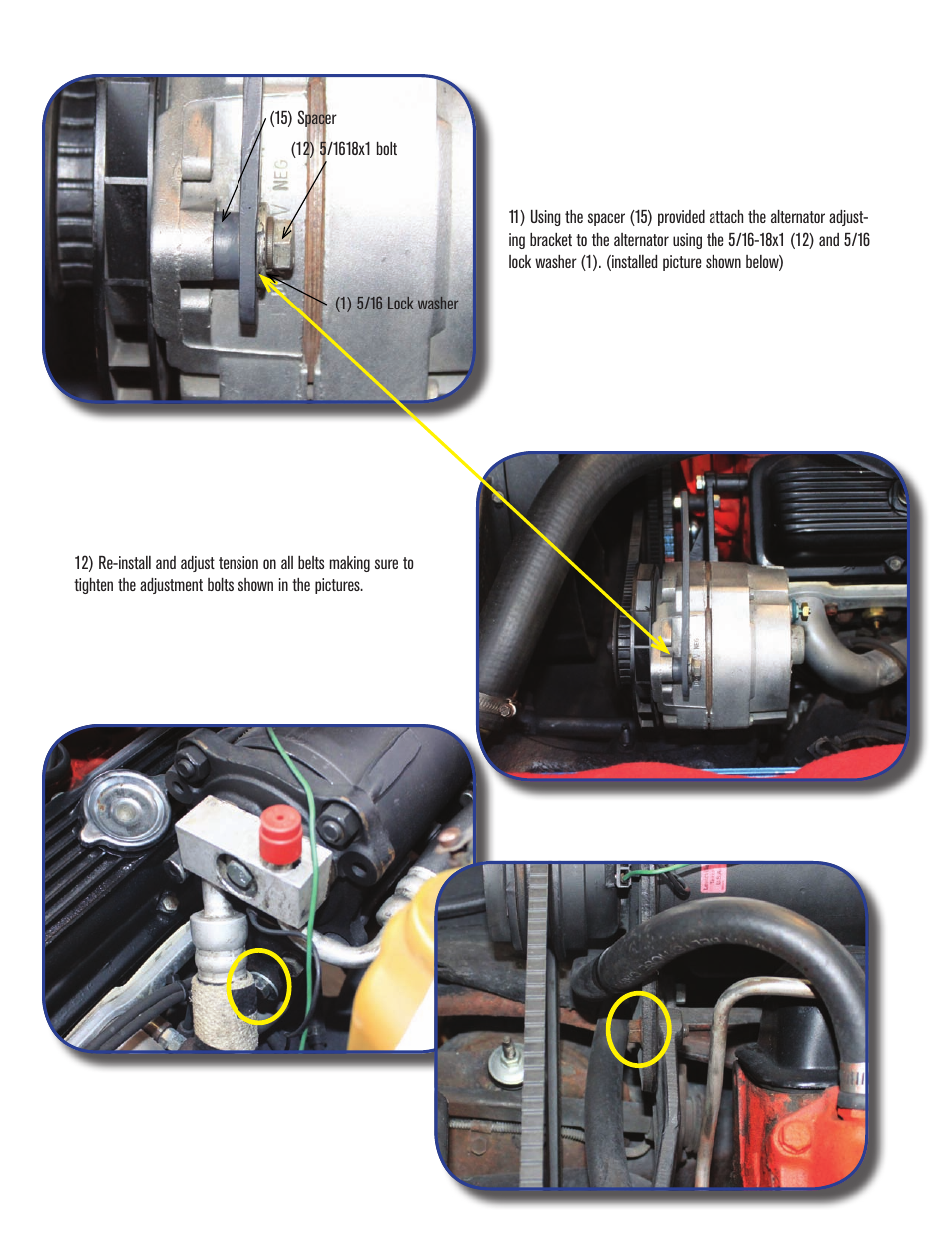 (15) Spacer

(12) 5/1618x1 bolt

NEG

(1) 5/16 Lock washer

11) Using the spacer (15) provided attach the alternator adjusting bracket to the alternator using the 5/16-18x1 (12) and 5/16 lock washer (1). (installed picture shown below)

12) Re-install and adjust tension on all belts making sure to tighten the adjustment bolts shown in the pictures.