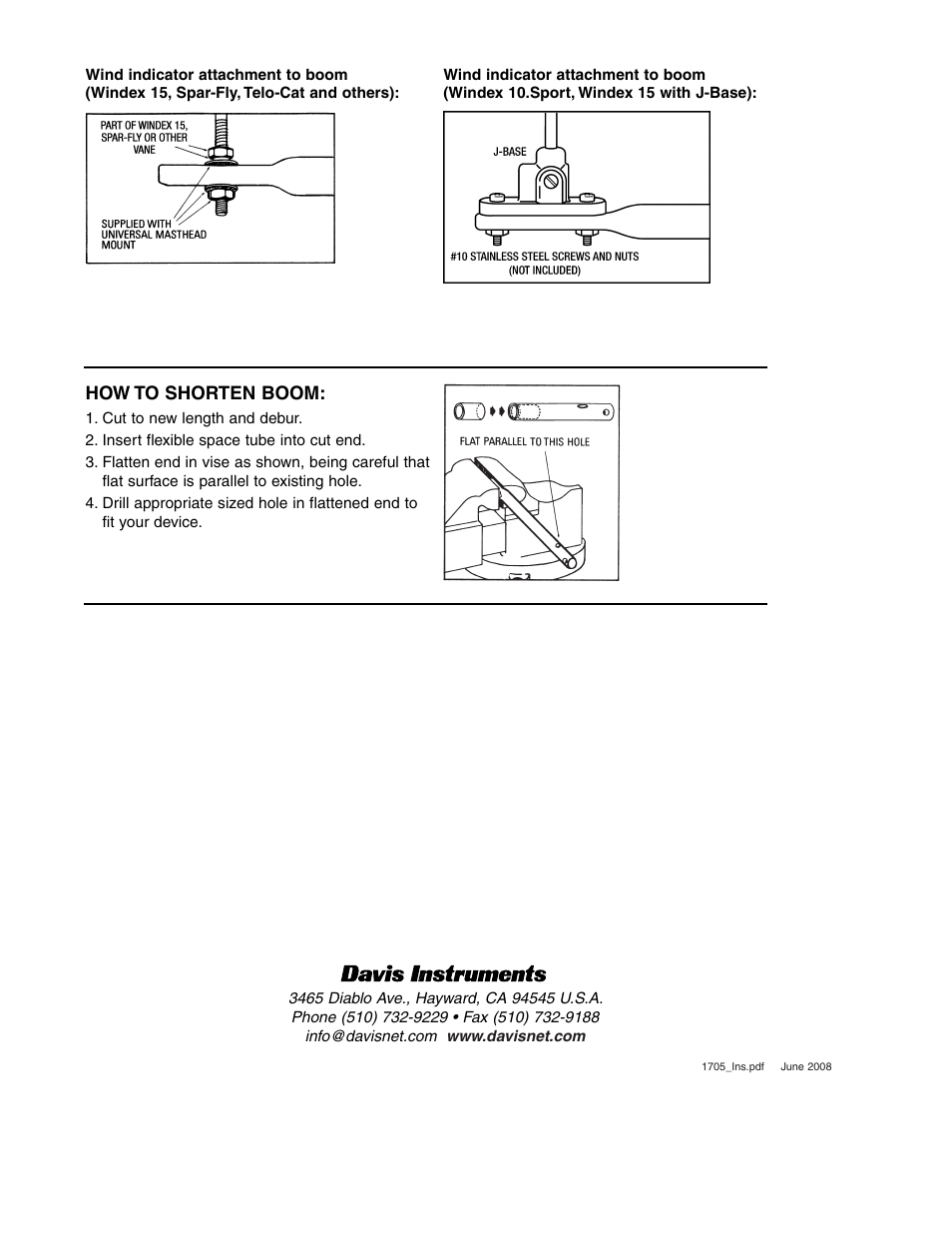 Wind indicator attachment to boom
(Windex 15, Spar-Fly, Telo-Cat and others):

PART OF WINDEX 15, SPAR-FLY OR OTHER VANE

SUPPLIED WITH UNIVERSAL MASTHEAD MOUNT

Wind indicator attachment to boom
(Windex 10.Sport, Windex 15 with J-Base):

J-BASE

#10 STAINLESS STEEL SCREWS AND NUTS
(NOT INCLUDED)

HOW TO SHORTEN BOOM:

1. Cut to new length and debur.
2. Insert flexible space tube into cut end.
3. Flatten end in vise as shown, being careful that flat surface is parallel to existing hole.
4. Drill appropriate sized hole in flattened end to fit your device.

FLAT PARALLEL TO THIS HOLE

Davis Instruments
3465 Diablo Ave., Hayward, CA 94545 U.S.A.
Phone (510) 732-9229 • Fax (510) 732-9188
info@davisnet.com www.davisnet.com

1705_Ins.pdf June 2008