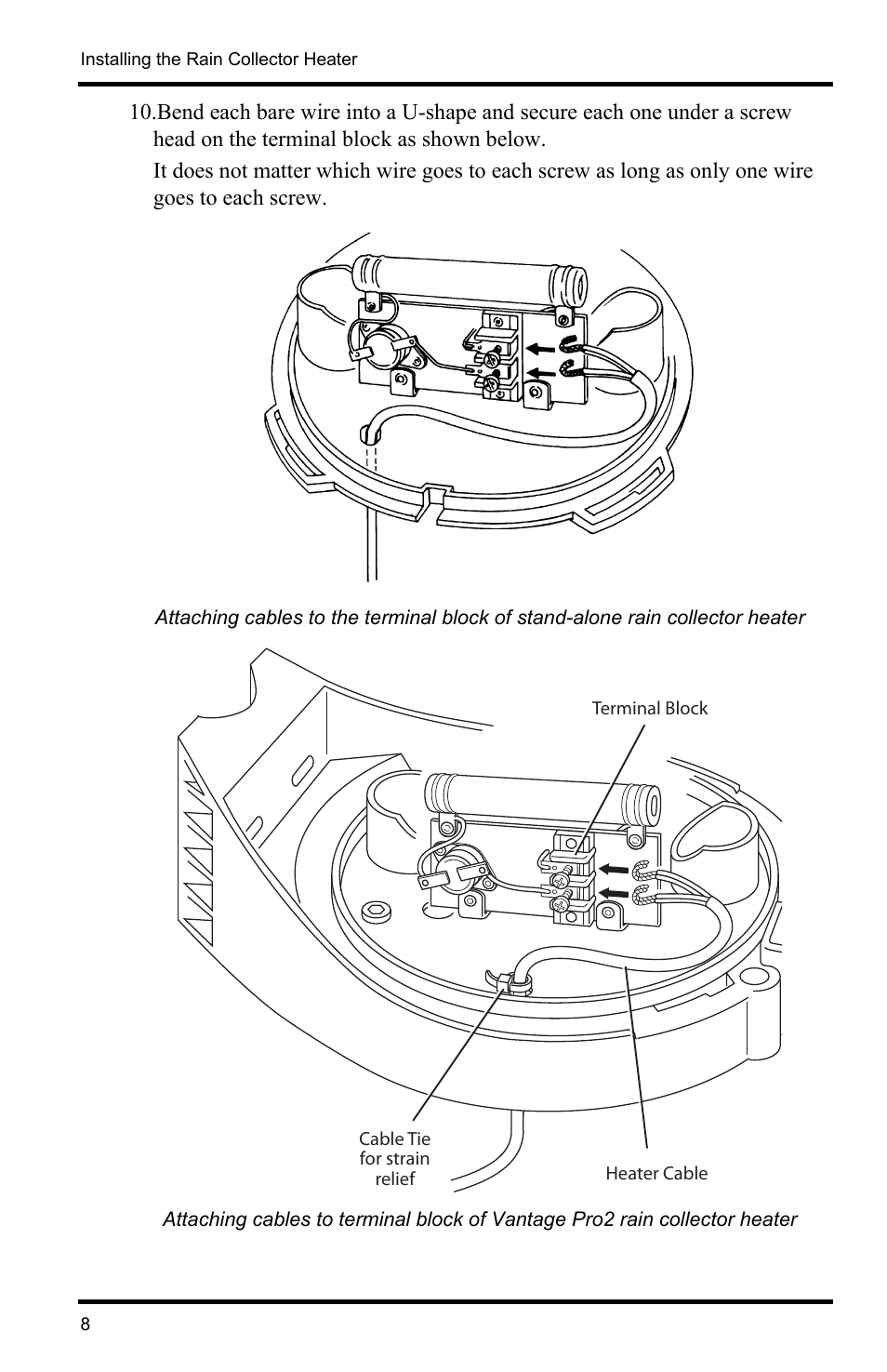 Installing the Rain Collector Heater

10.Bend each bare wire into a U-shape and secure each one under a screw head on the terminal block as shown below.

It does not matter which wire goes to each screw as long as only one wire goes to each screw.

Attaching cables to the terminal block of stand-alone rain collector heater

Terminal Block

Cable Tie for strain relief

Heater Cable

Attaching cables to terminal block of Vantage Pro2 rain collector heater

8